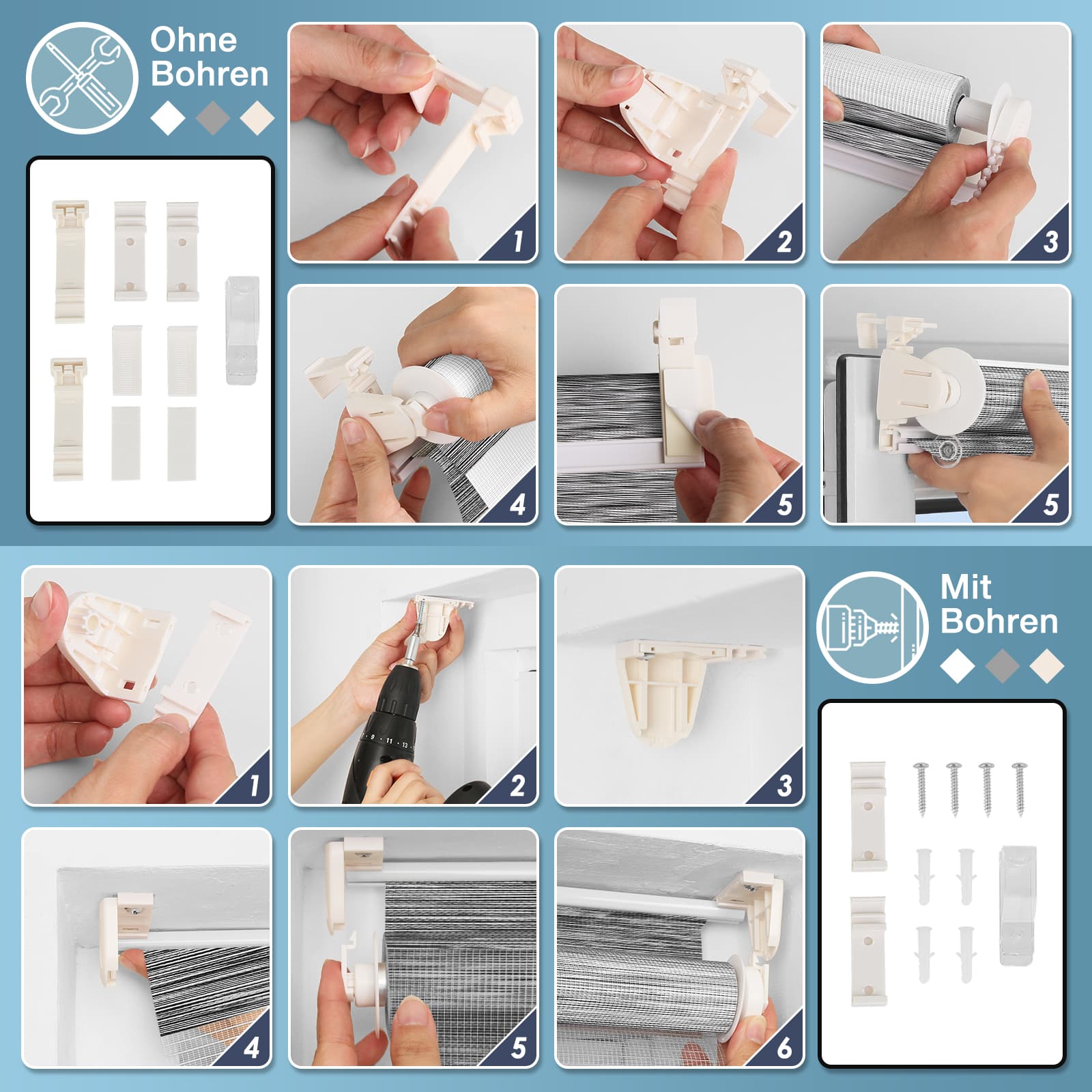 Ohne Bohren

1

2

3

4

5

5

1

2

3

Mit Bohren

4

5

6