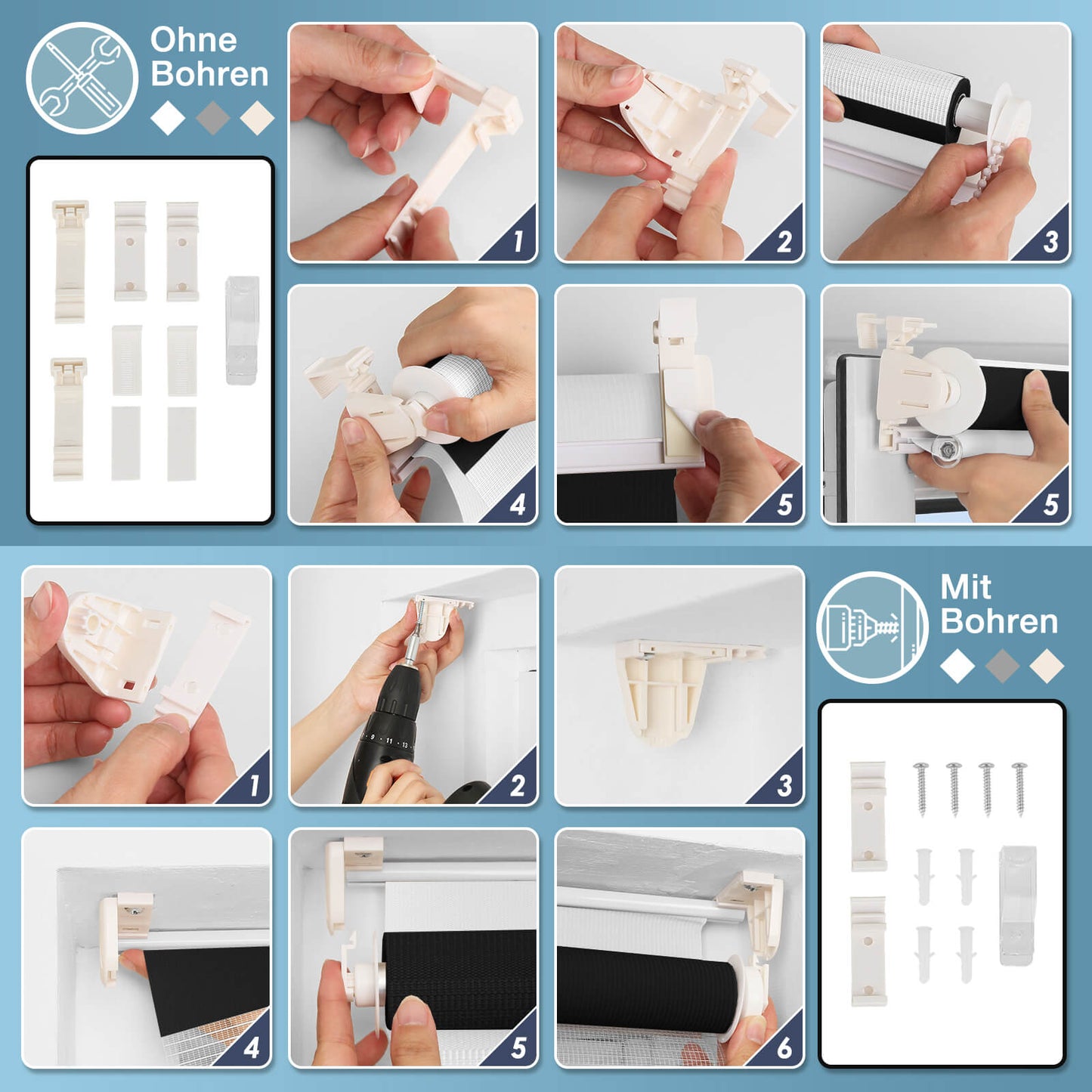 Ohne Bohren

1

2

3

4

5

5

1

2

3

Mit Bohren

4

5

6