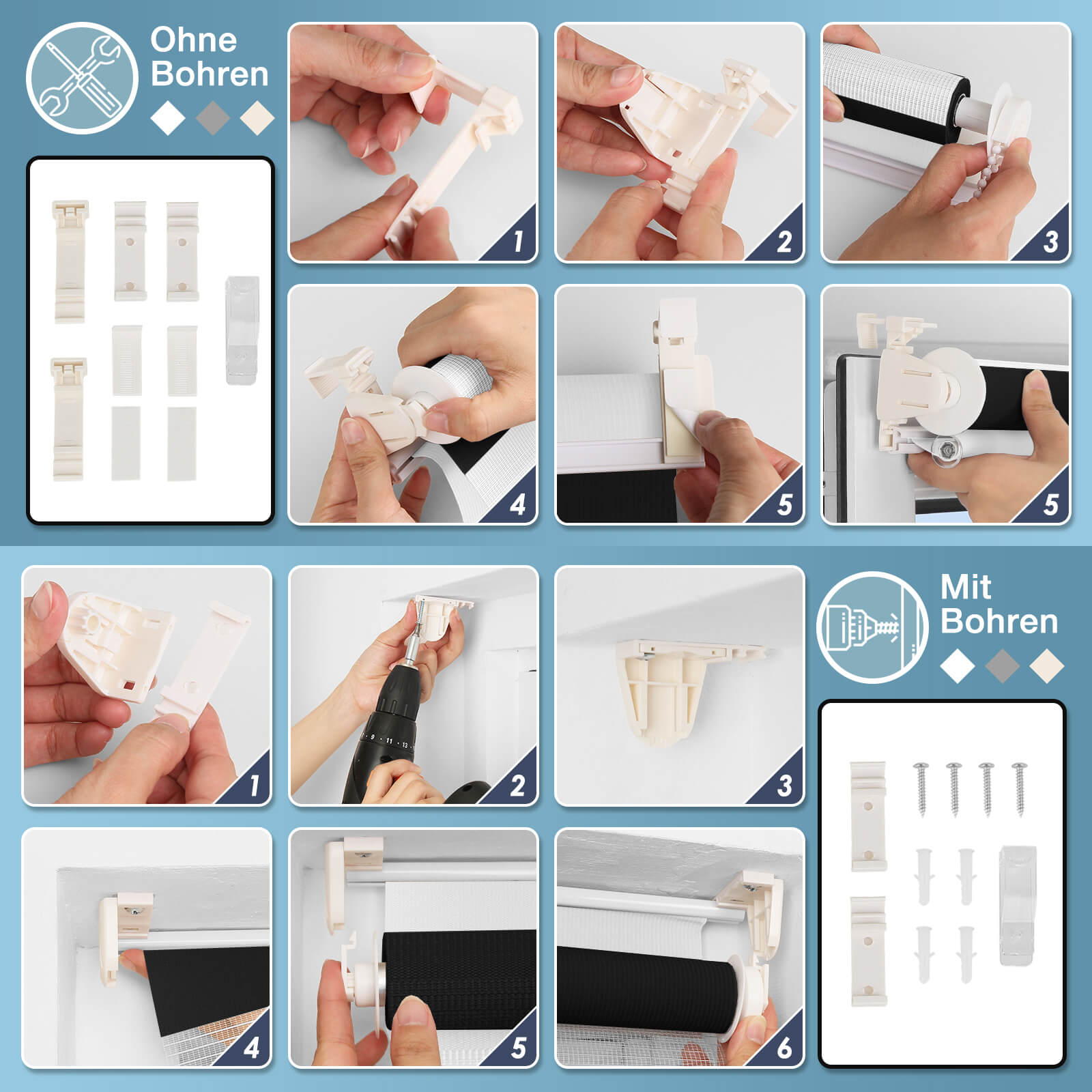 Ohne Bohren

1

2

3

4

5

5

1

2

3

Mit Bohren

4

5

6