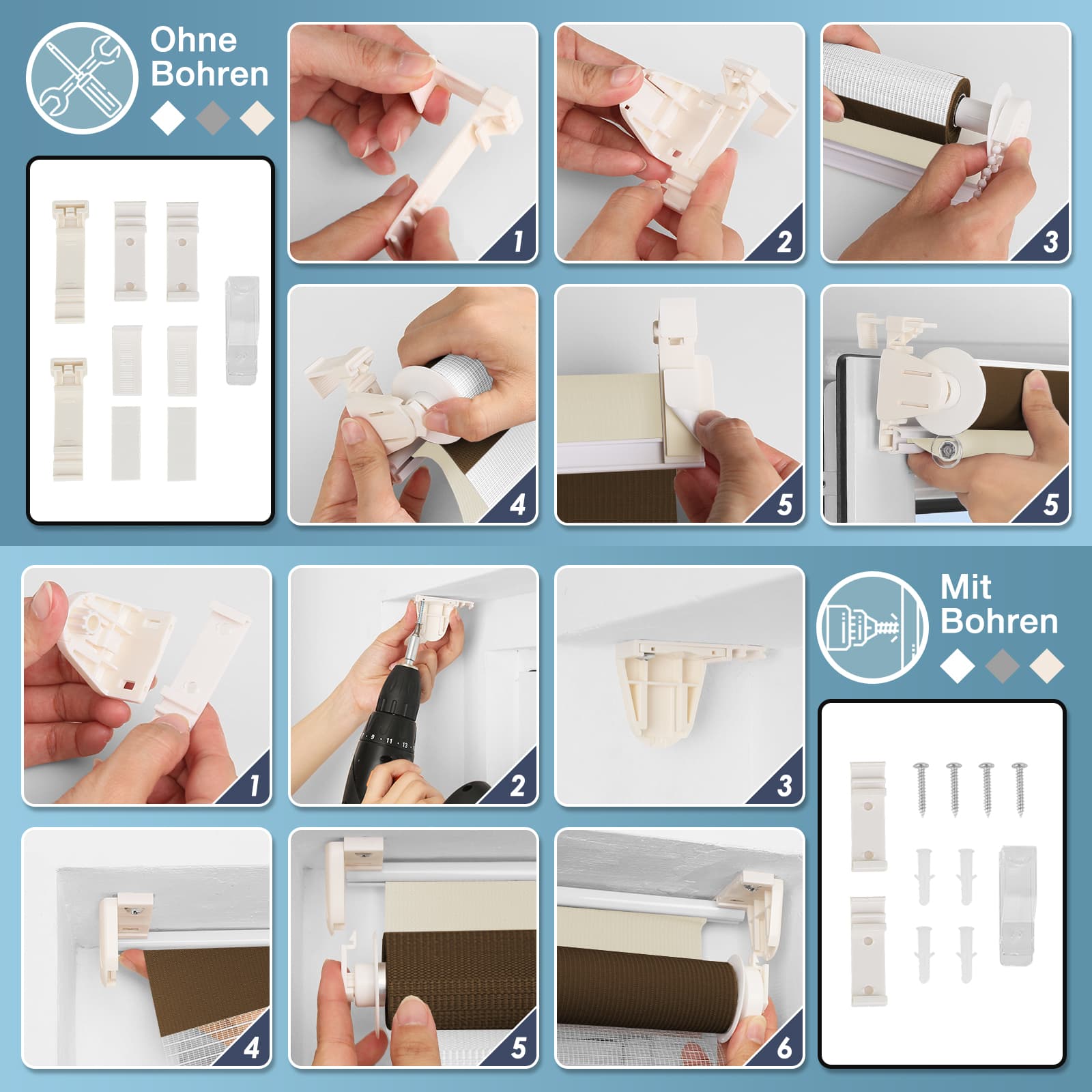 Ohne Bohren

1

2

3

4

5

5

1

2

3

Mit Bohren

4

5

6