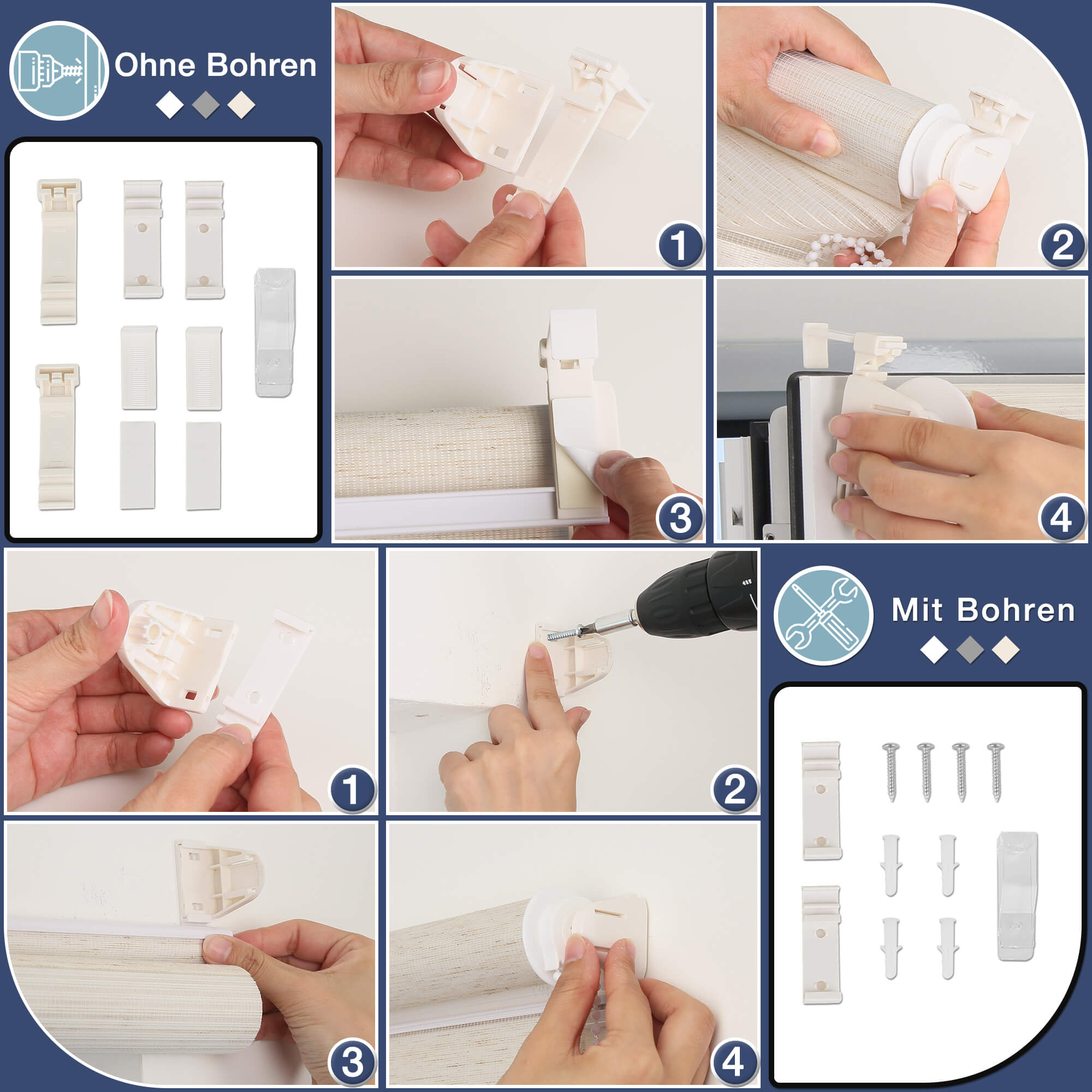 Ohne Bohren

1

2

3

4

1

2

Mit Bohren

3

4