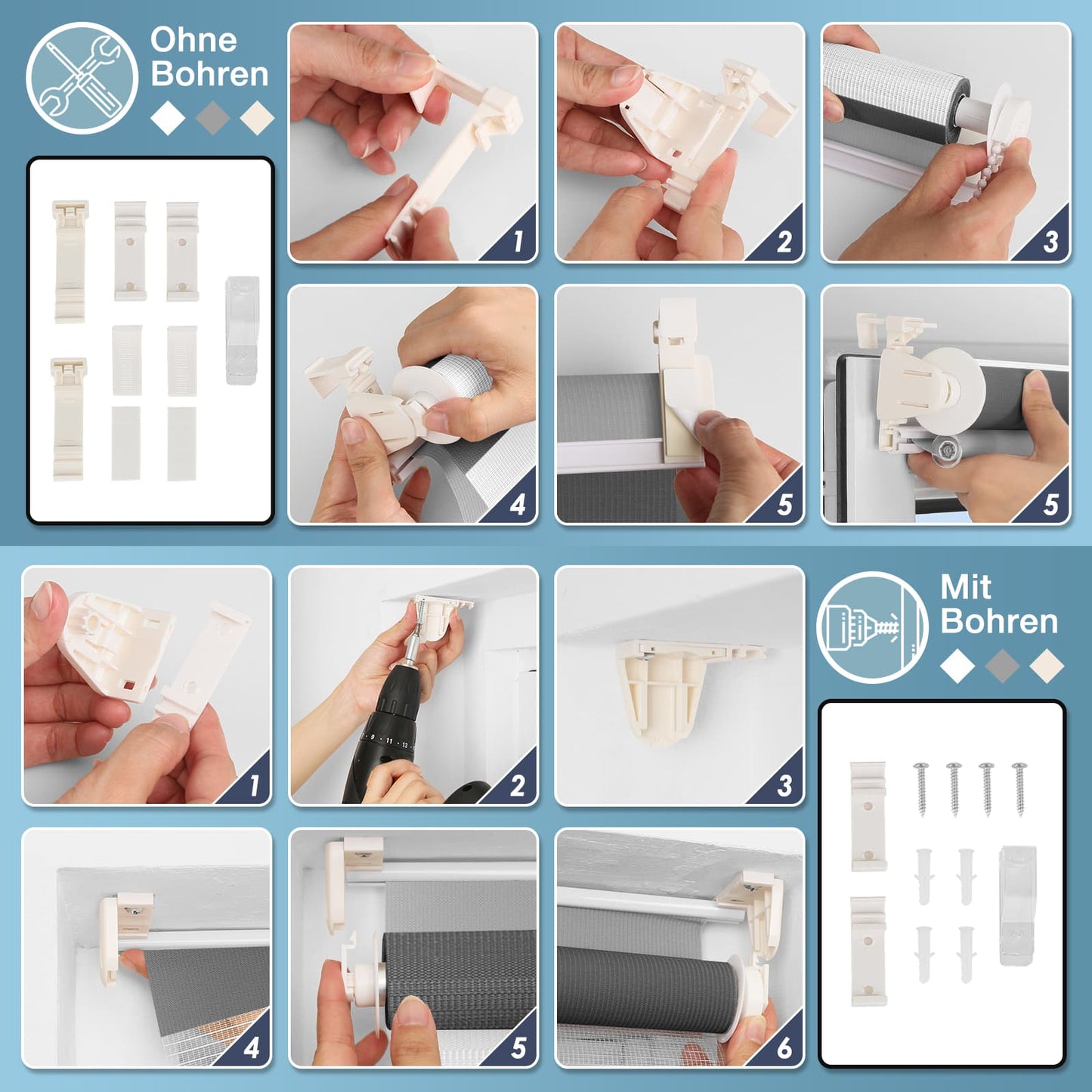 Ohne Bohren

1

2

3

4

5

5

1

2

3

Mit Bohren

4

5

6