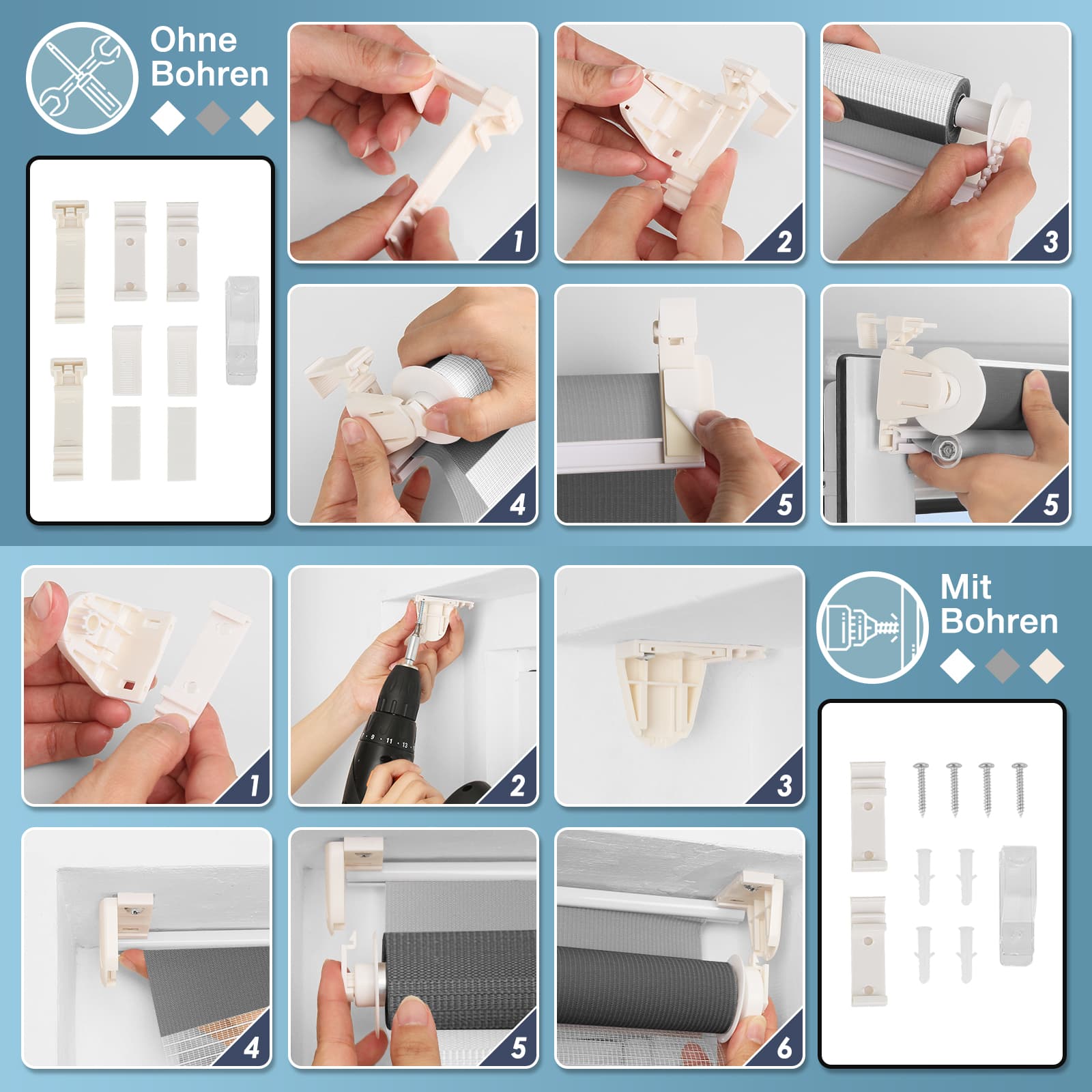 Ohne Bohren

1

2

3

4

5

5

1

2

3

Mit Bohren

4

5

6