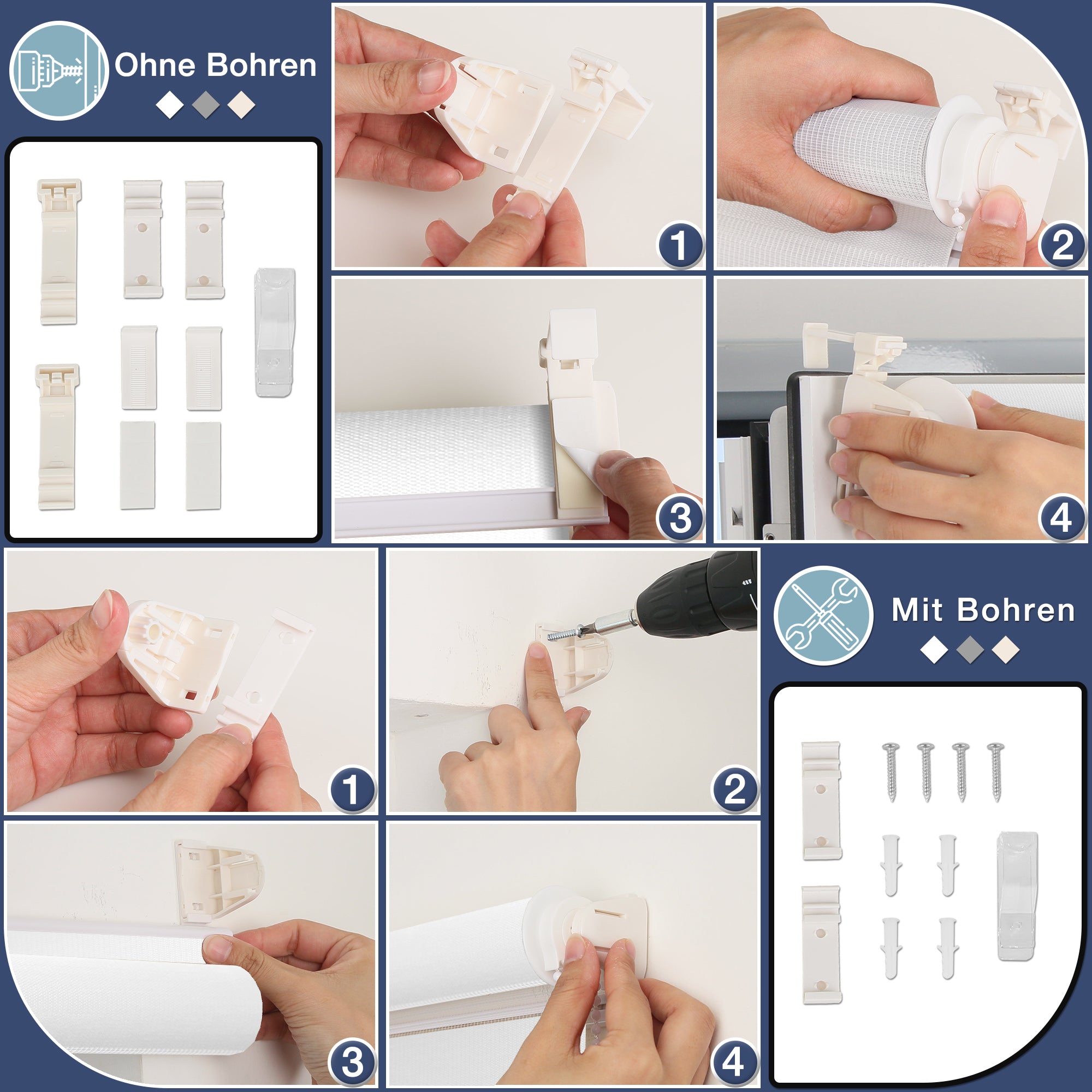 Ohne Bohren

1

2

3

4

1

2

Mit Bohren

3

4