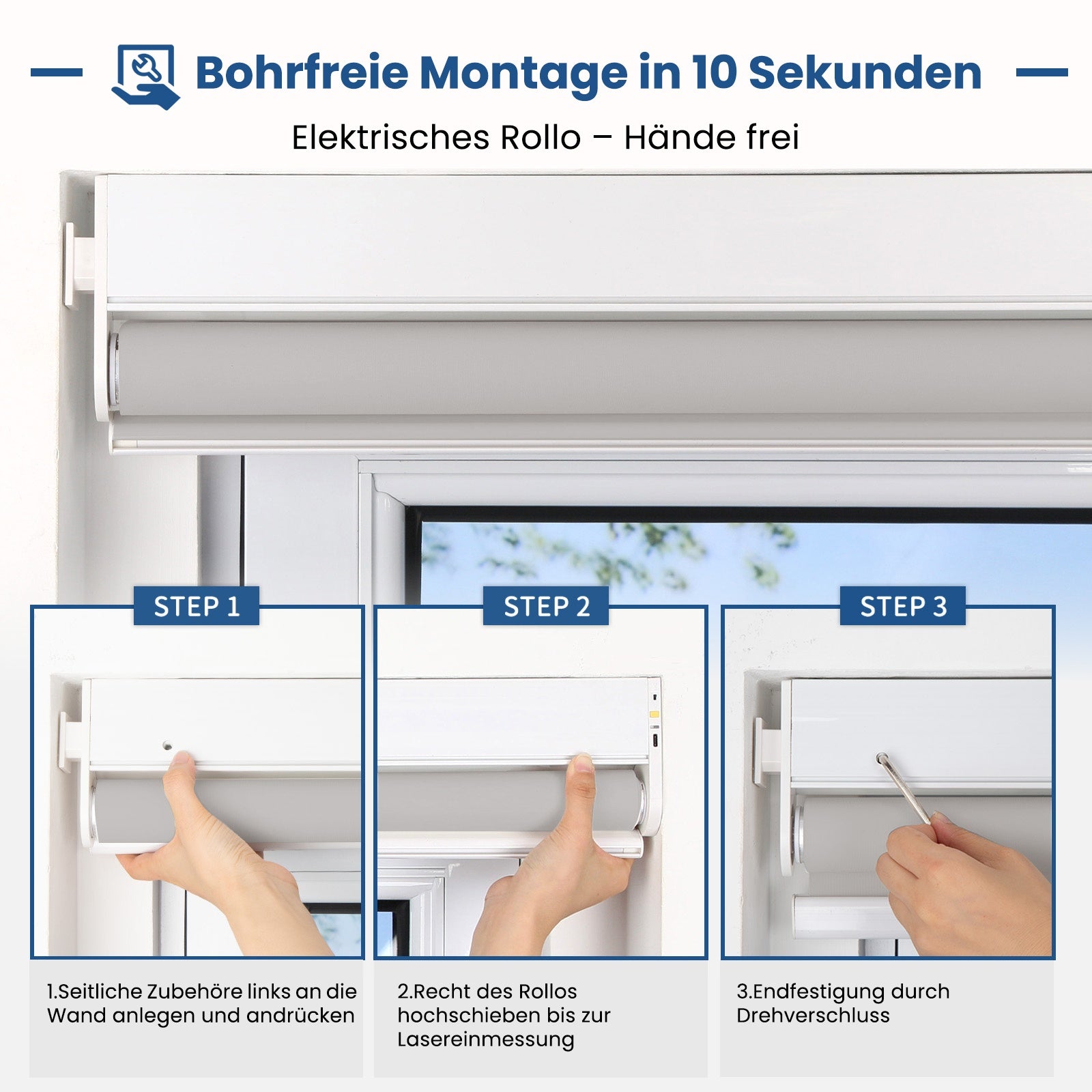 Bohrfreie Montage in 10 Sekunden

Elektrisches Rollo – Hände frei

STEP 1

STEP 2

STEP 3

1.Seitliche Zubehöre links an die Wand anlegen und andrücken

2.Recht des Rollos hochschieben bis zur Lasereinmessung

3.Endfestigung durch Drehverschluss