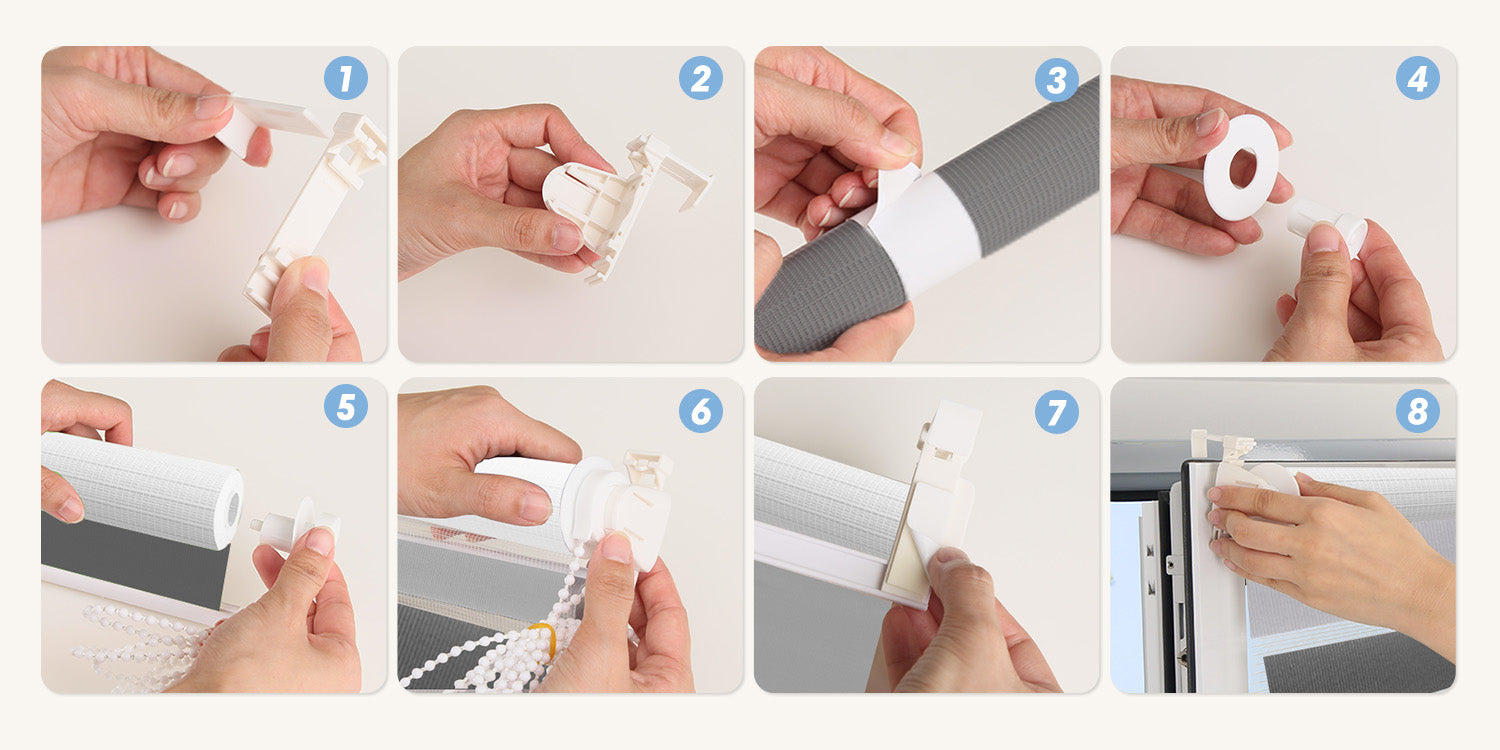 1
2
3
4
5
6
7
8