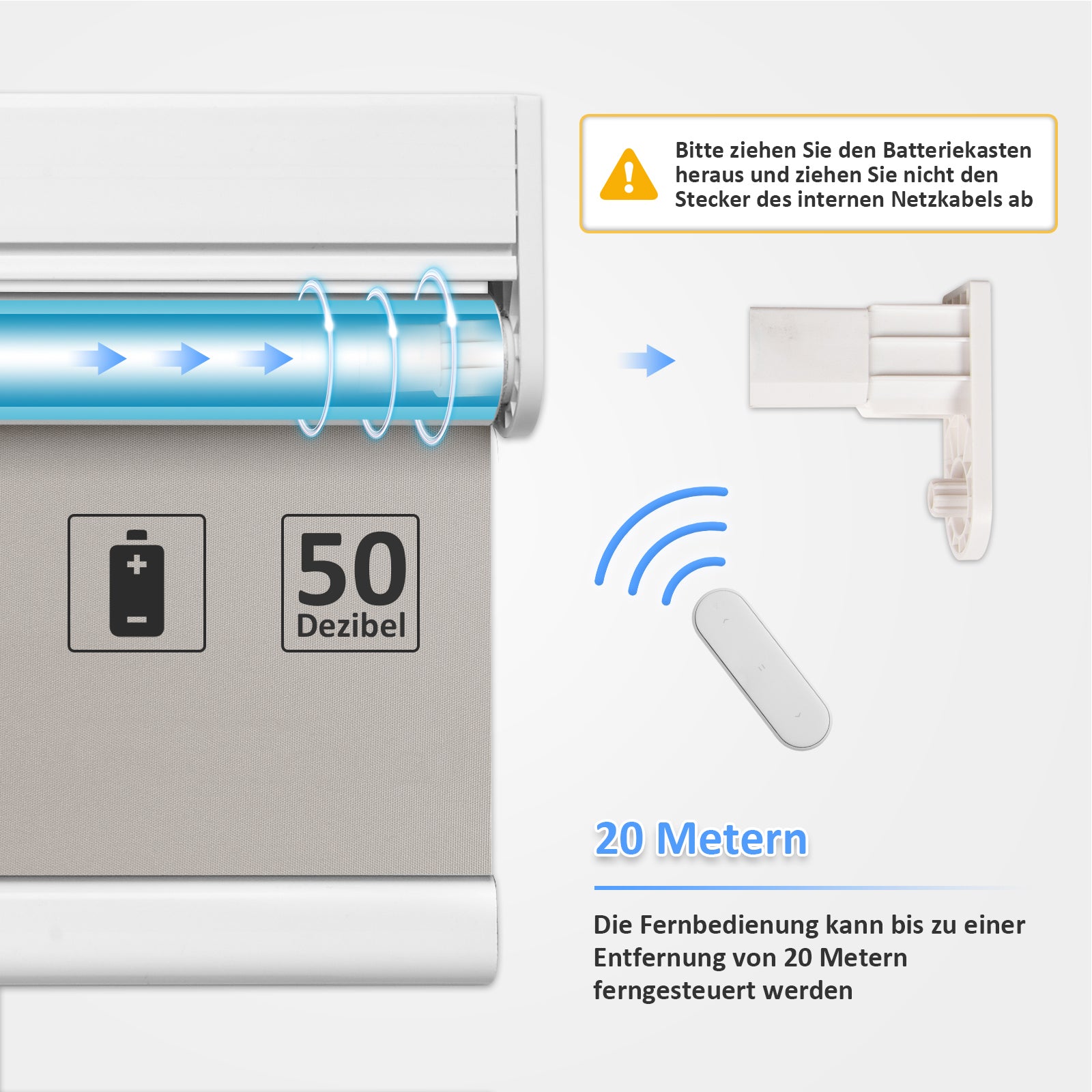 Bitte ziehen Sie den Batteriekasten heraus und ziehen Sie nicht den Stecker des internen Netzkabels ab

50
Dezibel

20 Metern

Die Fernbedienung kann bis zu einer Entfernung von 20 Metern ferngesteuert werden