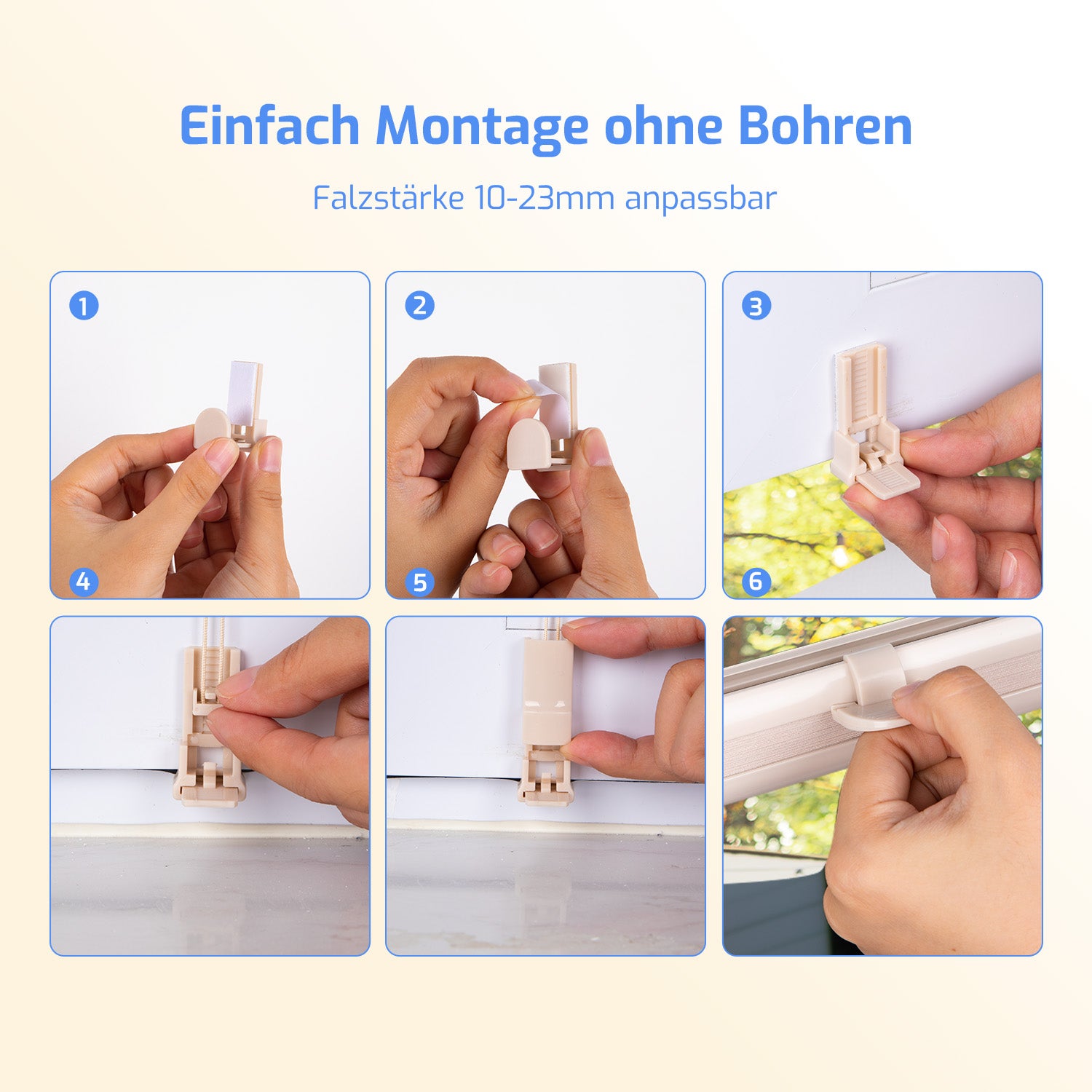 Einfach Montage ohne Bohren

Falzstärke 10-23mm anpassbar

1

2

3

4

5

6