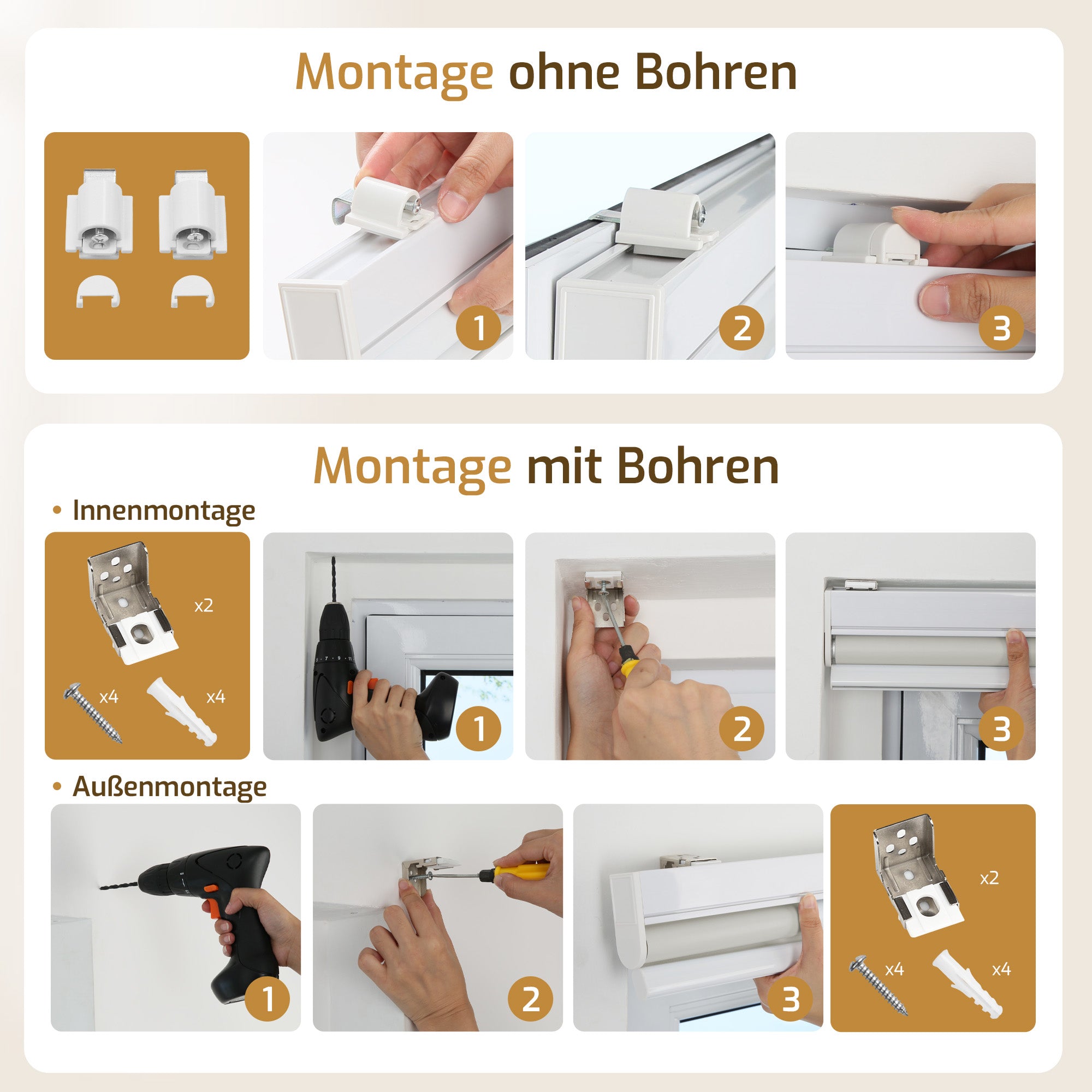 Montage ohne Bohren

1

2

3

Montage mit Bohren

• Innenmontage

x2

x4

x4

1

2

3

• Außenmontage

1

2

3

x2

x4

x4