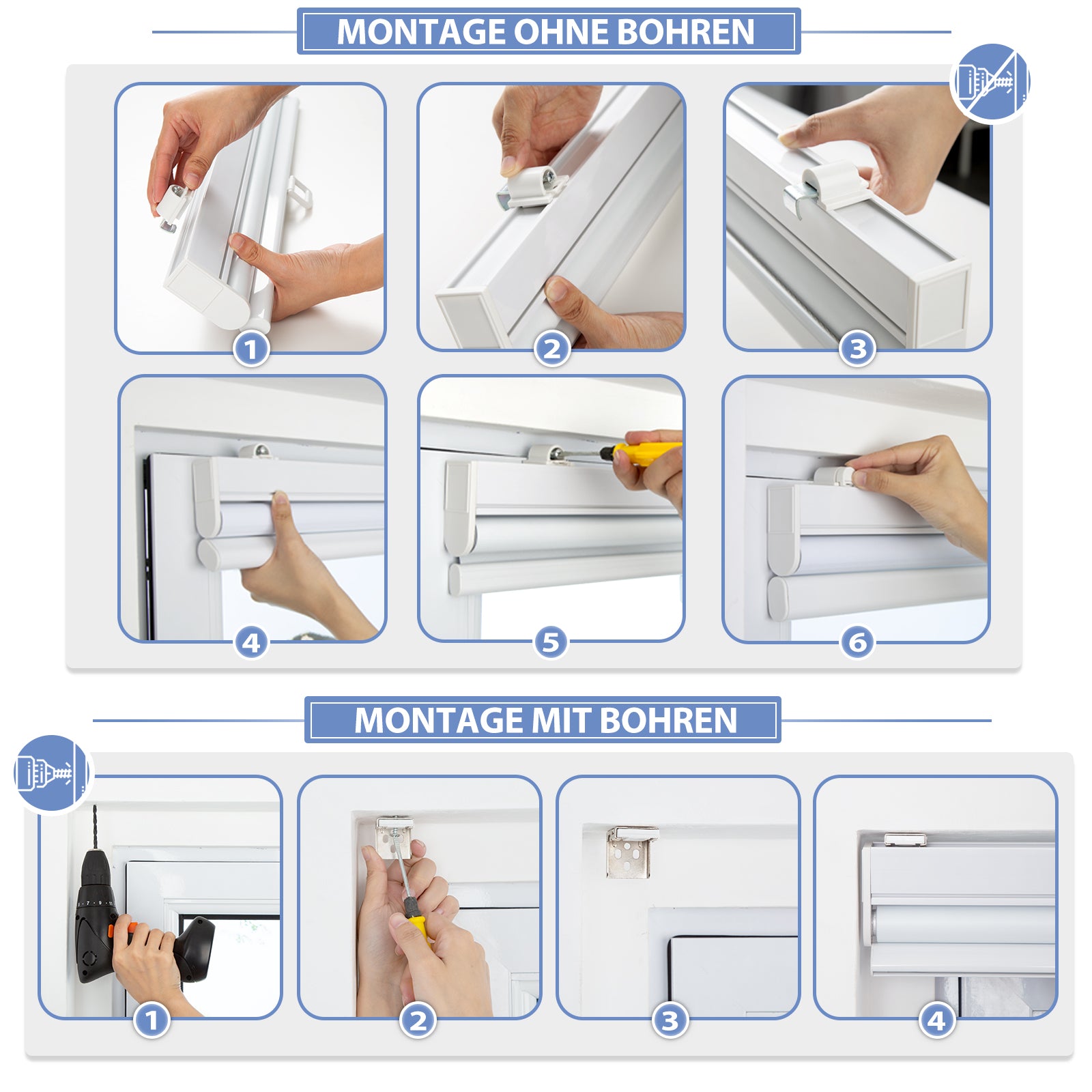 MONTAGE OHNE BOHREN

1

2

3

4

5

6

MONTAGE MIT BOHREN

1

2

3

4