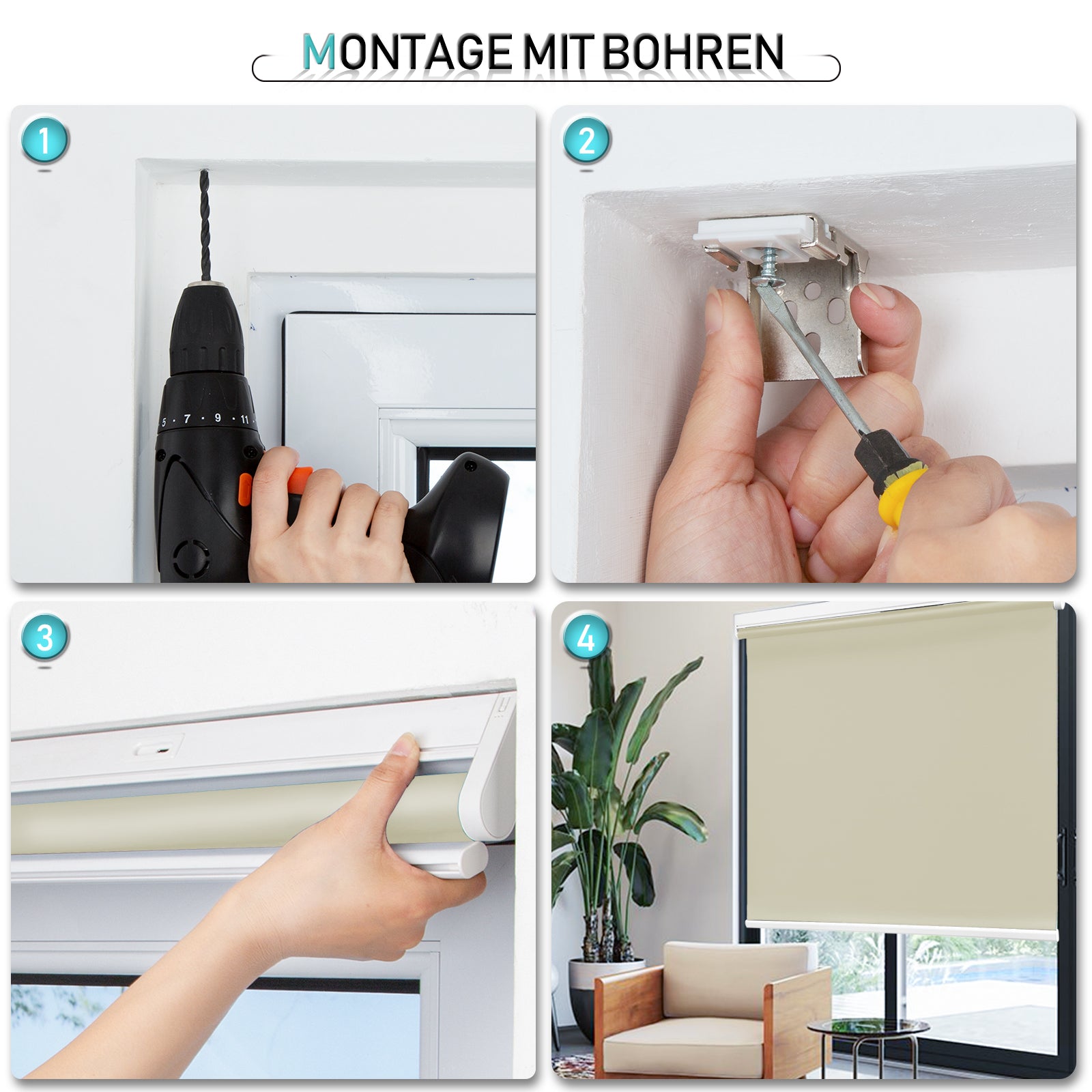 MONTAGE MIT BOHREN

1

5 · 7 · 9 · 11

2

3

4