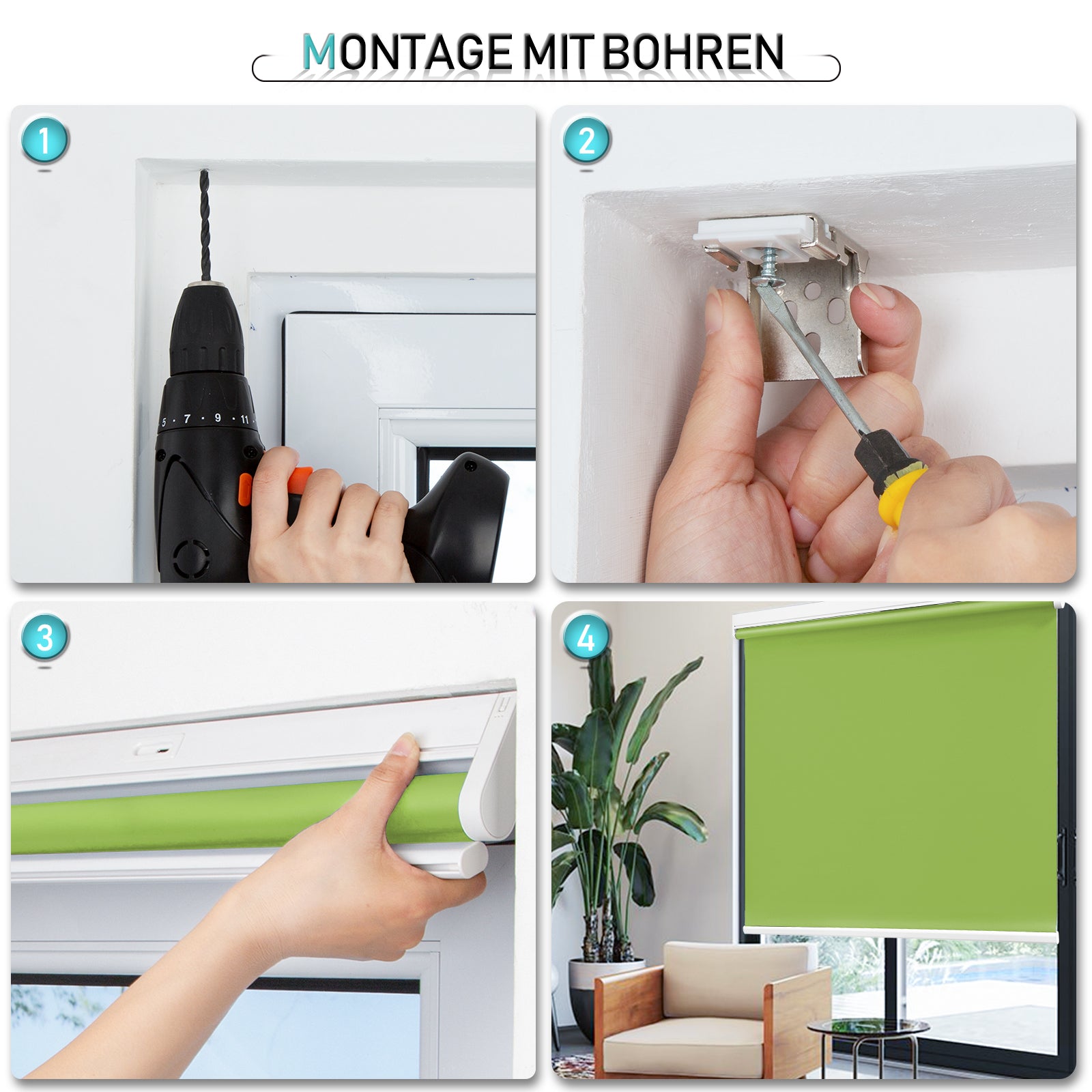 MONTAGE MIT BOHREN

1

5 · 7 · 9 · 11

2

3

4