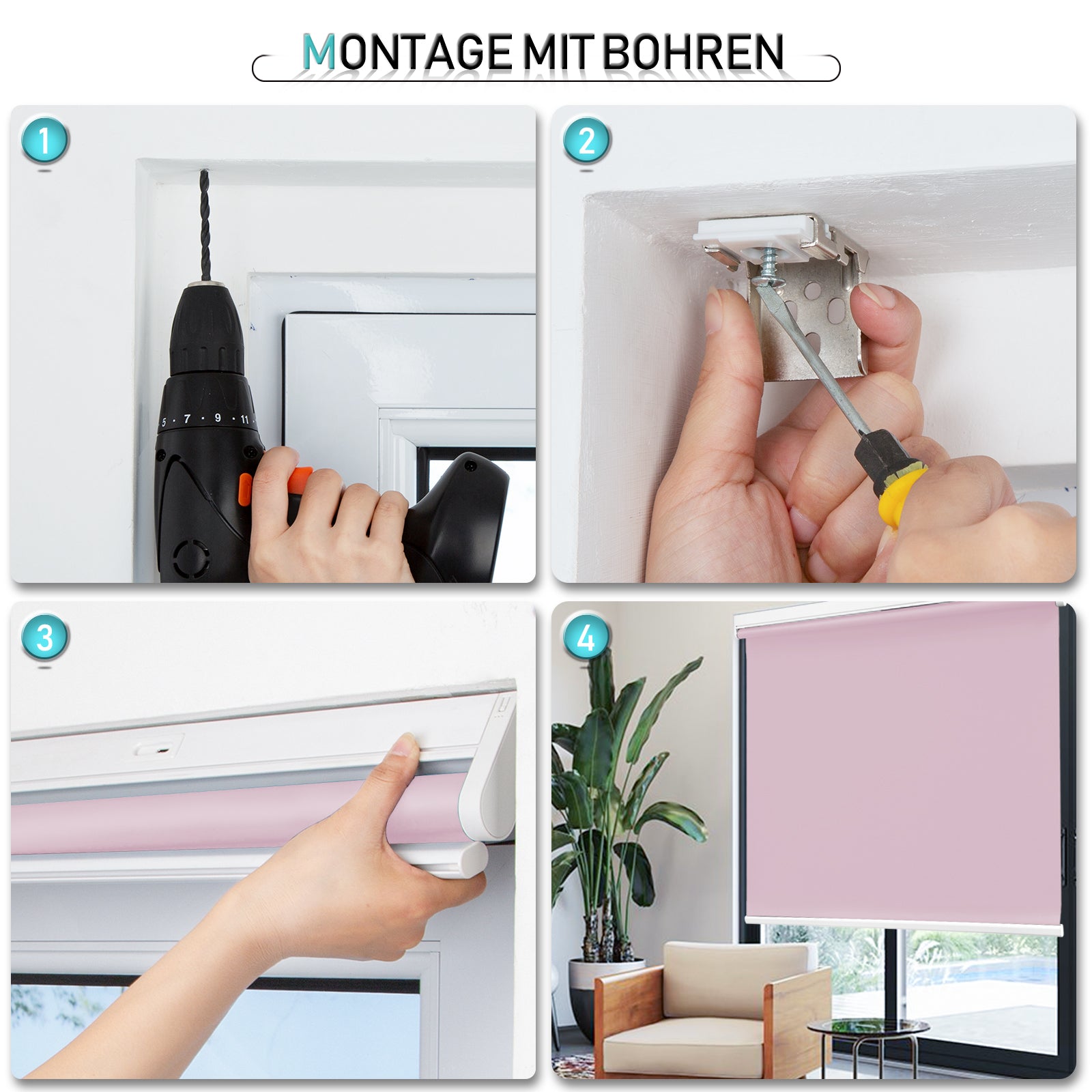 MONTAGE MIT BOHREN

1

5 · 7 · 9 · 11

2

3

4