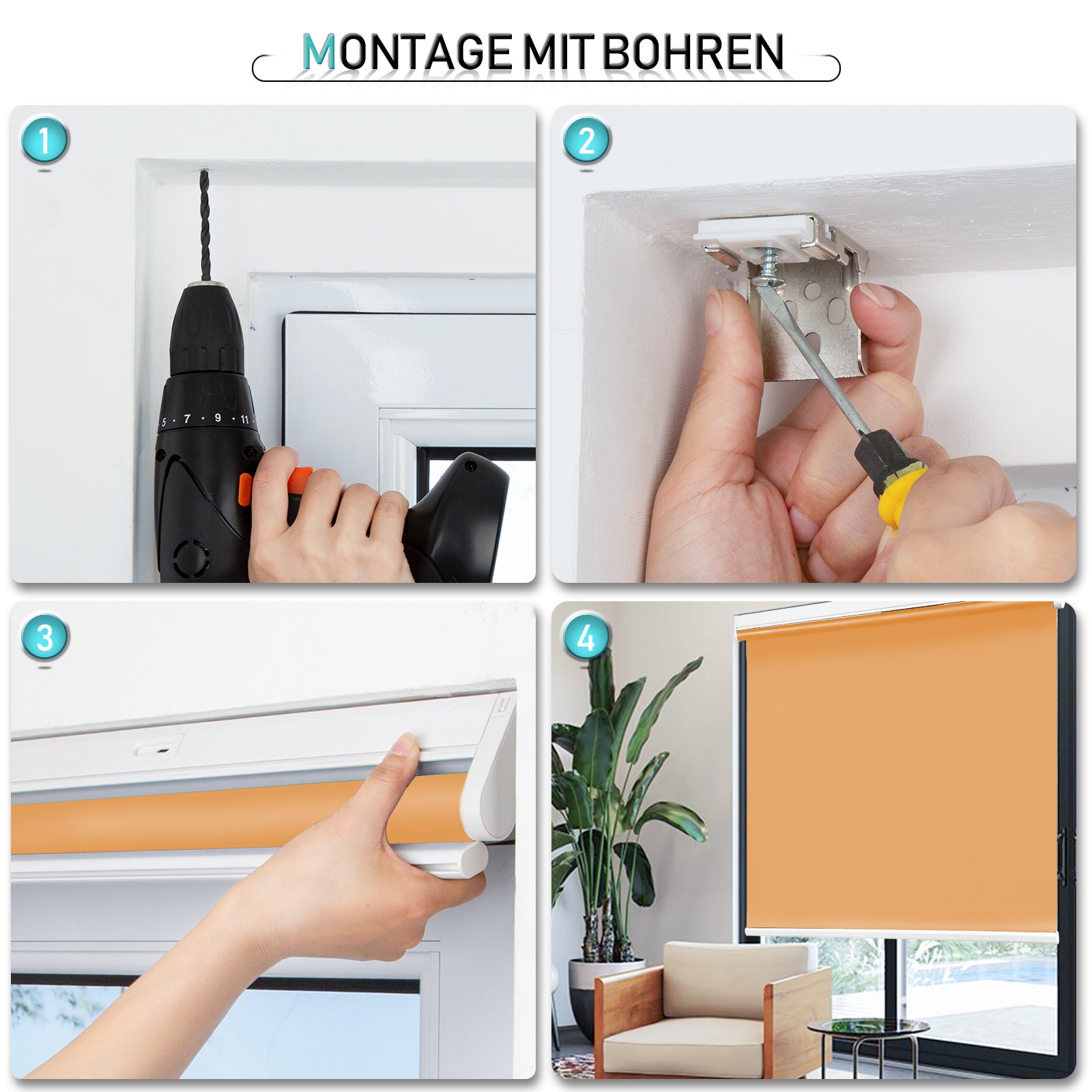 MONTAGE MIT BOHREN

1

5 · 7 · 9 · 11

2

3

4