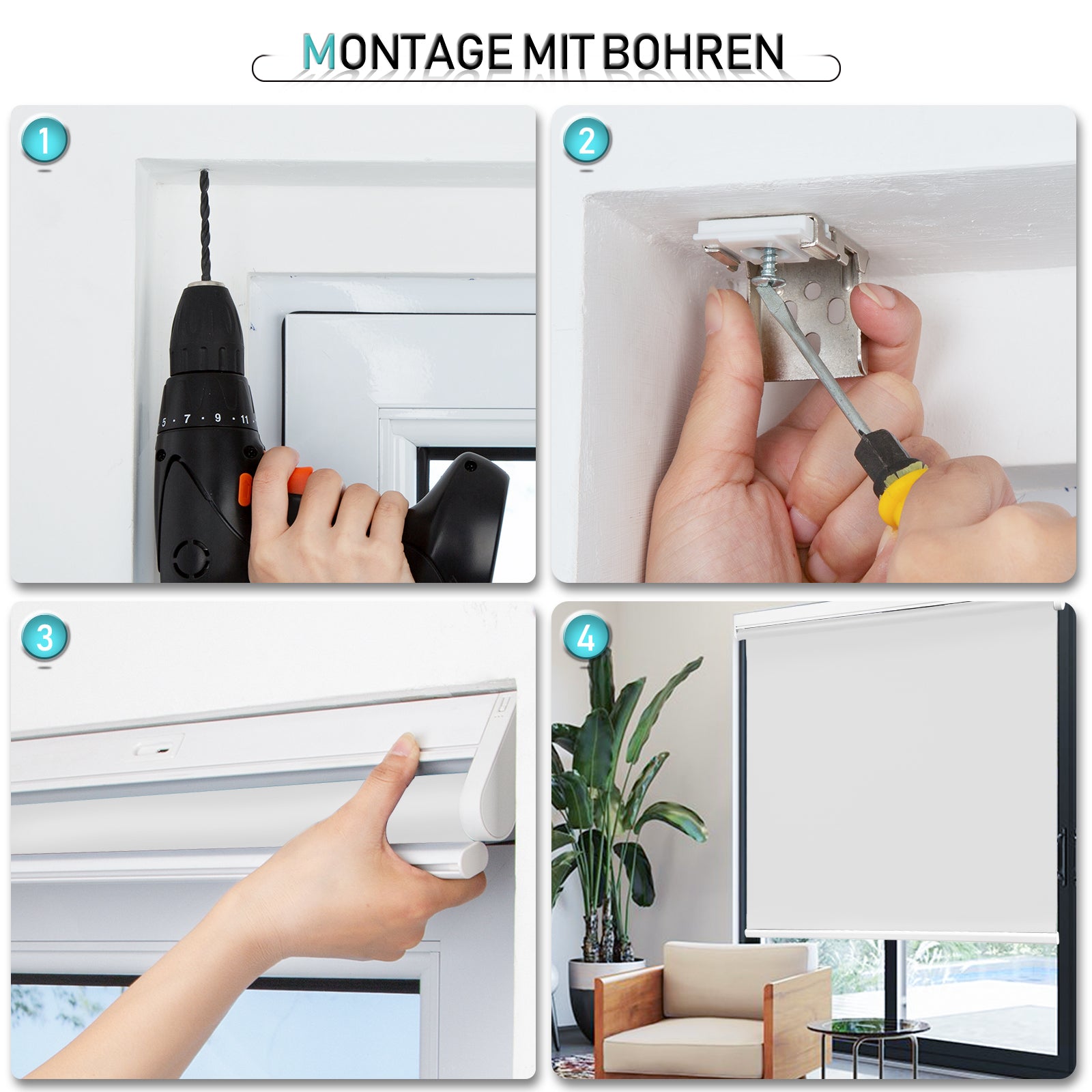 MONTAGE MIT BOHREN

1

5 · 7 · 9 · 11

2

3

4