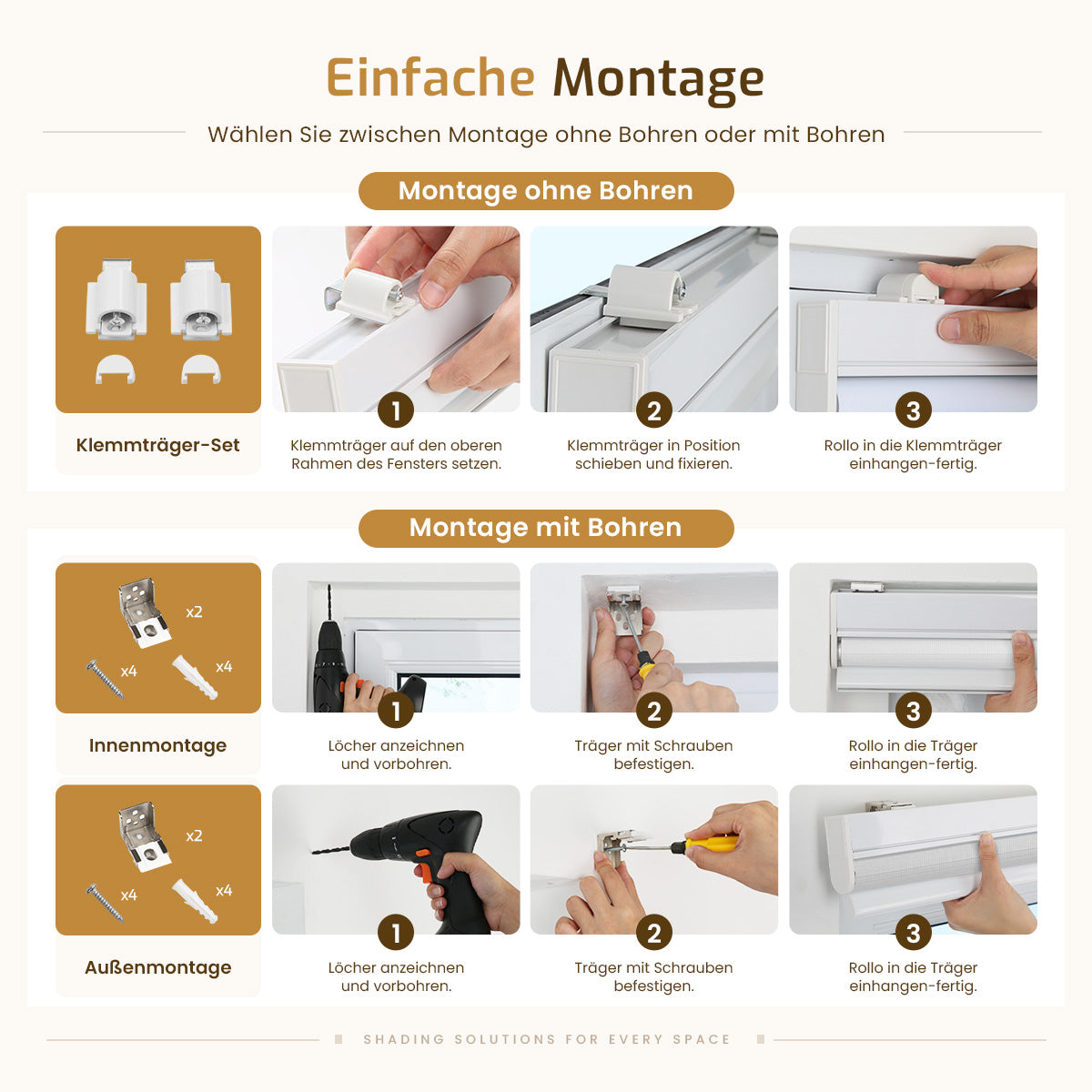 Einfache Montage

Wählen Sie zwischen Montage ohne Bohren oder mit Bohren

Montage ohne Bohren

Klemmträger-Set

1
Klemmträger auf den oberen Rahmen des Fensters setzen.

2
Klemmträger in Position schieben und fixieren.

3
Rollo in die Klemmträger einhangen-fertig.

Montage mit Bohren

x2
x4
x4

Innenmontage

1
Löcher anzeichnen und vorbohren.

2
Träger mit Schrauben befestigen.

3
Rollo in die Träger einhangen-fertig.

x2
x4
x4

Außenmontage

1
Löcher anzeichnen und vorbohren.

2
Träger mit Schrauben befestigen.

3
Rollo in die Träger einhangen-fertig.

SHADING SOLUTIONS FOR EVERY SPACE