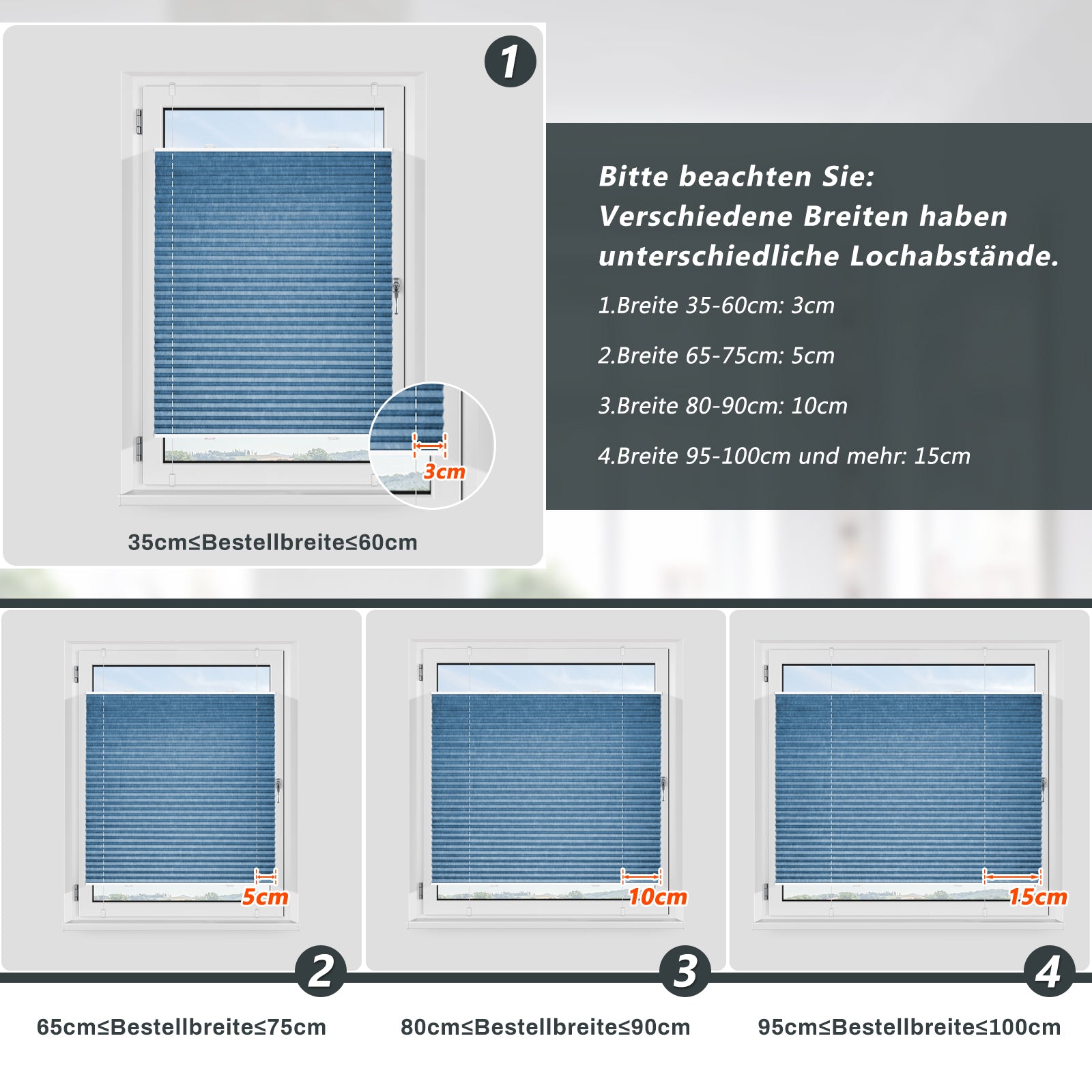 1

3cm

35cm≤Bestellbreite≤60cm

Bitte beachten Sie:
Verschiedene Breiten haben unterschiedliche Lochabstände.

1.Breite 35-60cm: 3cm

2.Breite 65-75cm: 5cm

3.Breite 80-90cm: 10cm

4.Breite 95-100cm und mehr: 15cm

5cm

2

65cm≤Bestellbreite≤75cm

10cm

3

80cm≤Bestellbreite≤90cm

15cm

4

95cm≤Bestellbreite≤100cm