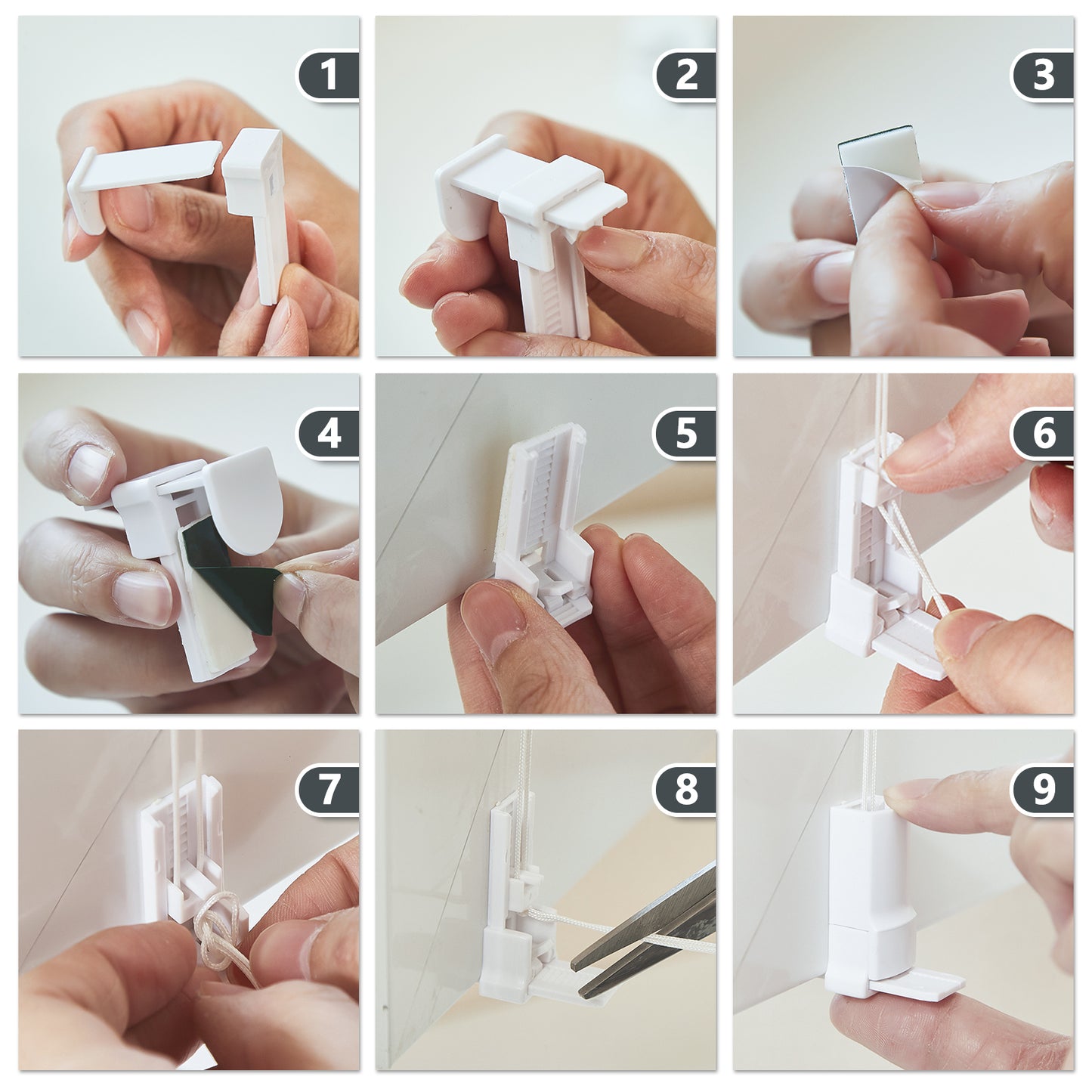 1
2
3
4
5
6
7
8
9