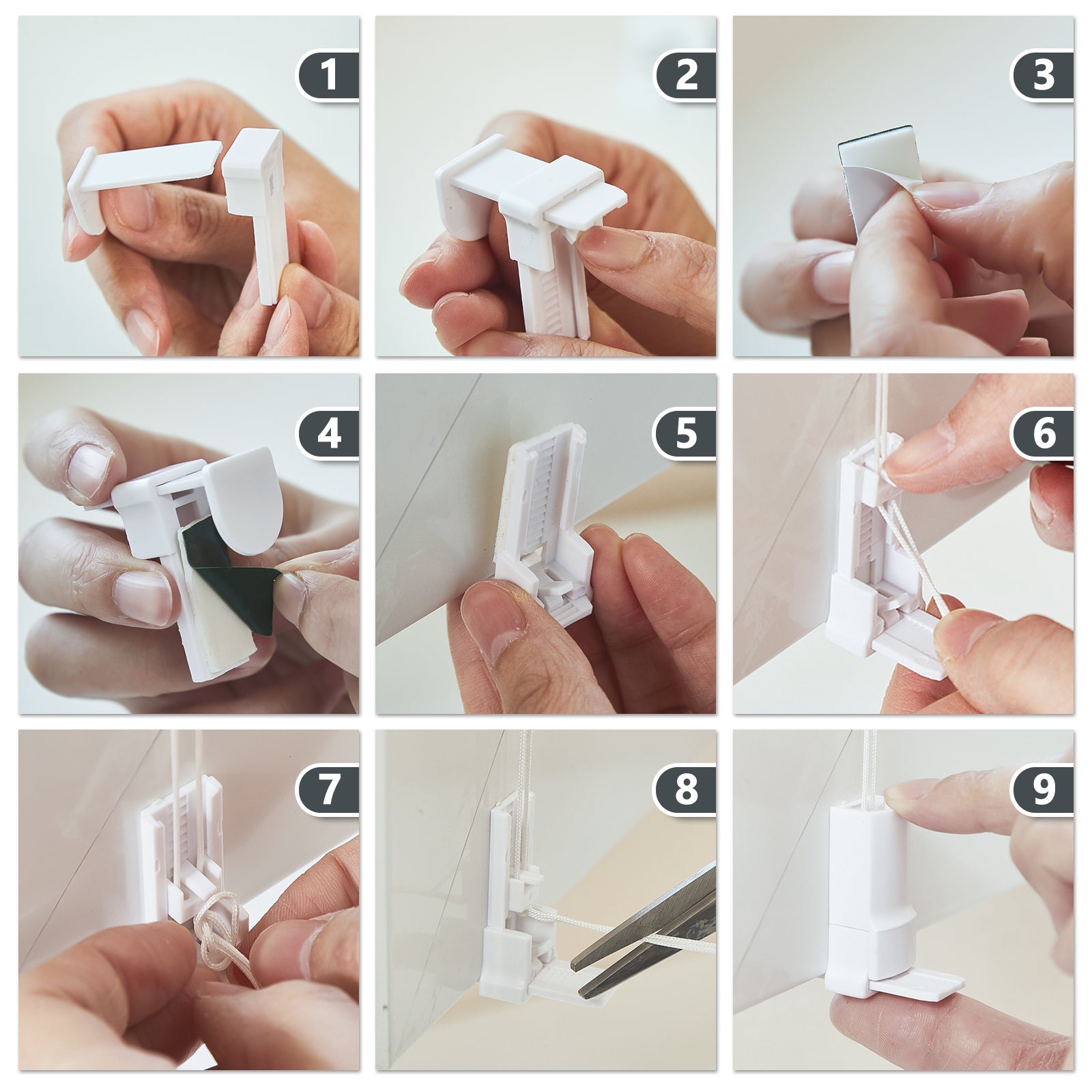 1

2

3

4

5

6

7

8

9