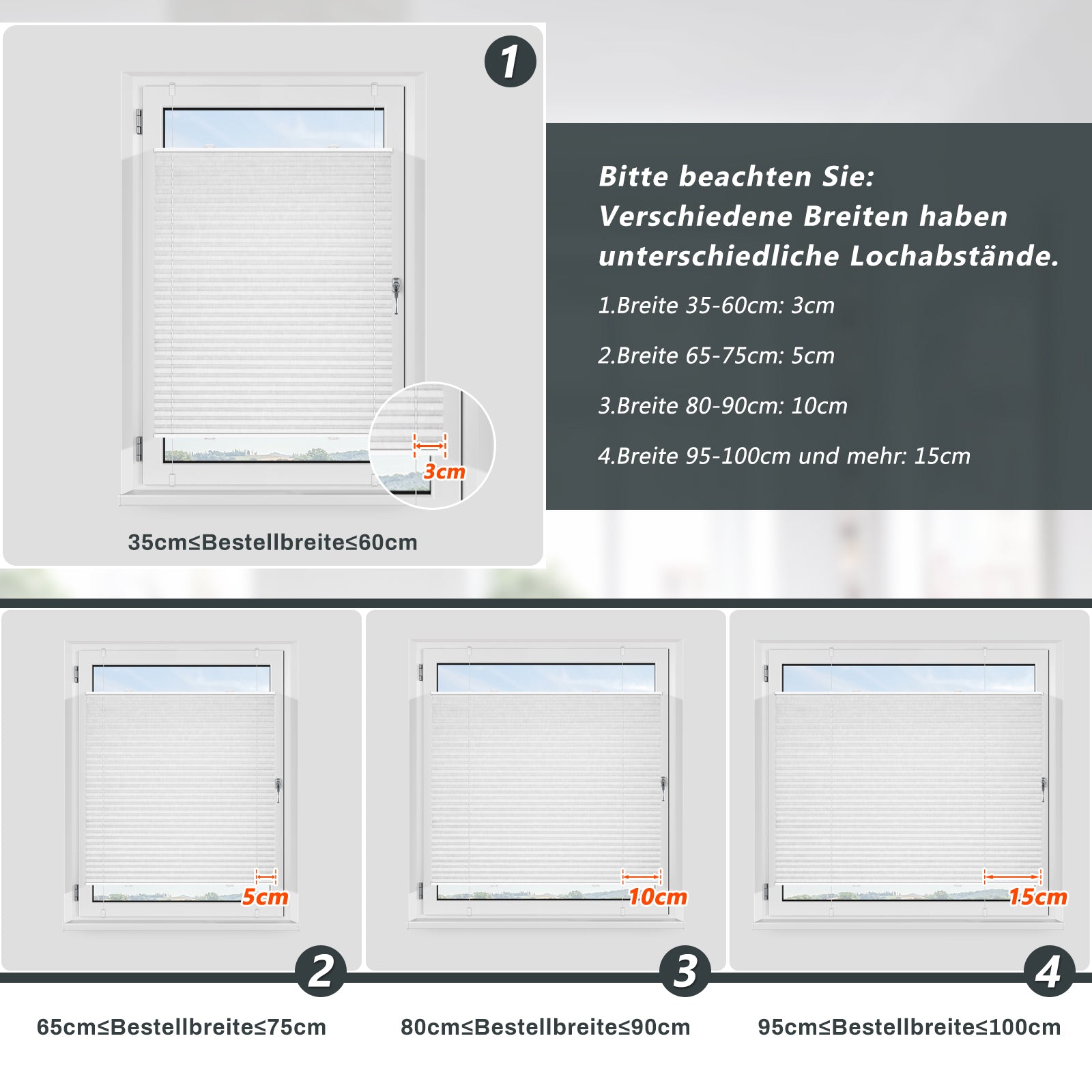 1

3cm

35cm≤Bestellbreite≤60cm

Bitte beachten Sie:
Verschiedene Breiten haben unterschiedliche Lochabstände.

1.Breite 35-60cm: 3cm

2.Breite 65-75cm: 5cm

3.Breite 80-90cm: 10cm

4.Breite 95-100cm und mehr: 15cm

5cm

2

65cm≤Bestellbreite≤75cm

10cm

3

80cm≤Bestellbreite≤90cm

15cm

4

95cm≤Bestellbreite≤100cm