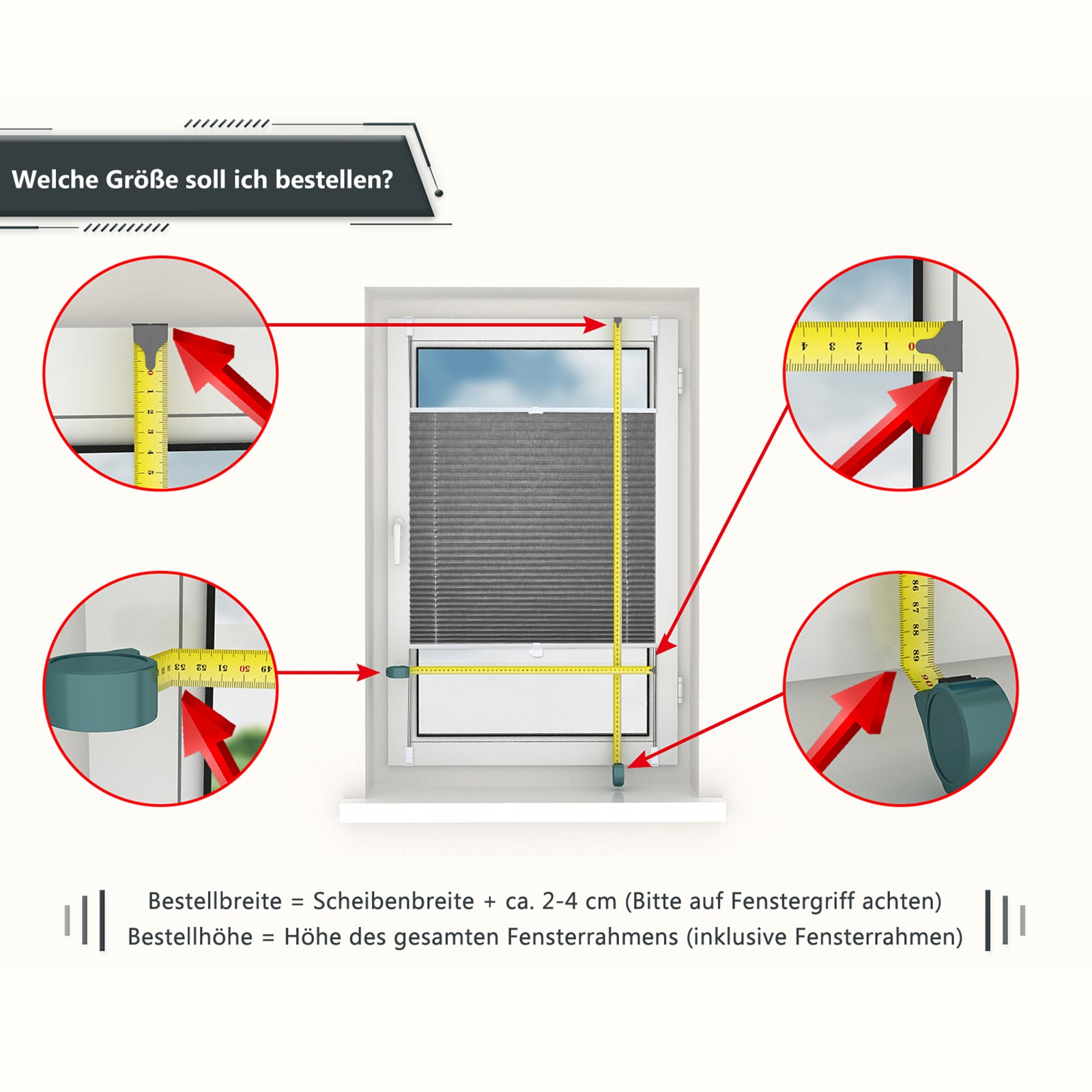 Welche Größe soll ich bestellen?

0 1 2 3 4 5

4 3 2 1 0

53 52 51 50 49

86 87 88 89 90

Bestellbreite = Scheibenbreite + ca. 2-4 cm (Bitte auf Fenstergriff achten)
Bestellhöhe = Höhe des gesamten Fensterrahmens (inklusive Fensterrahmen)