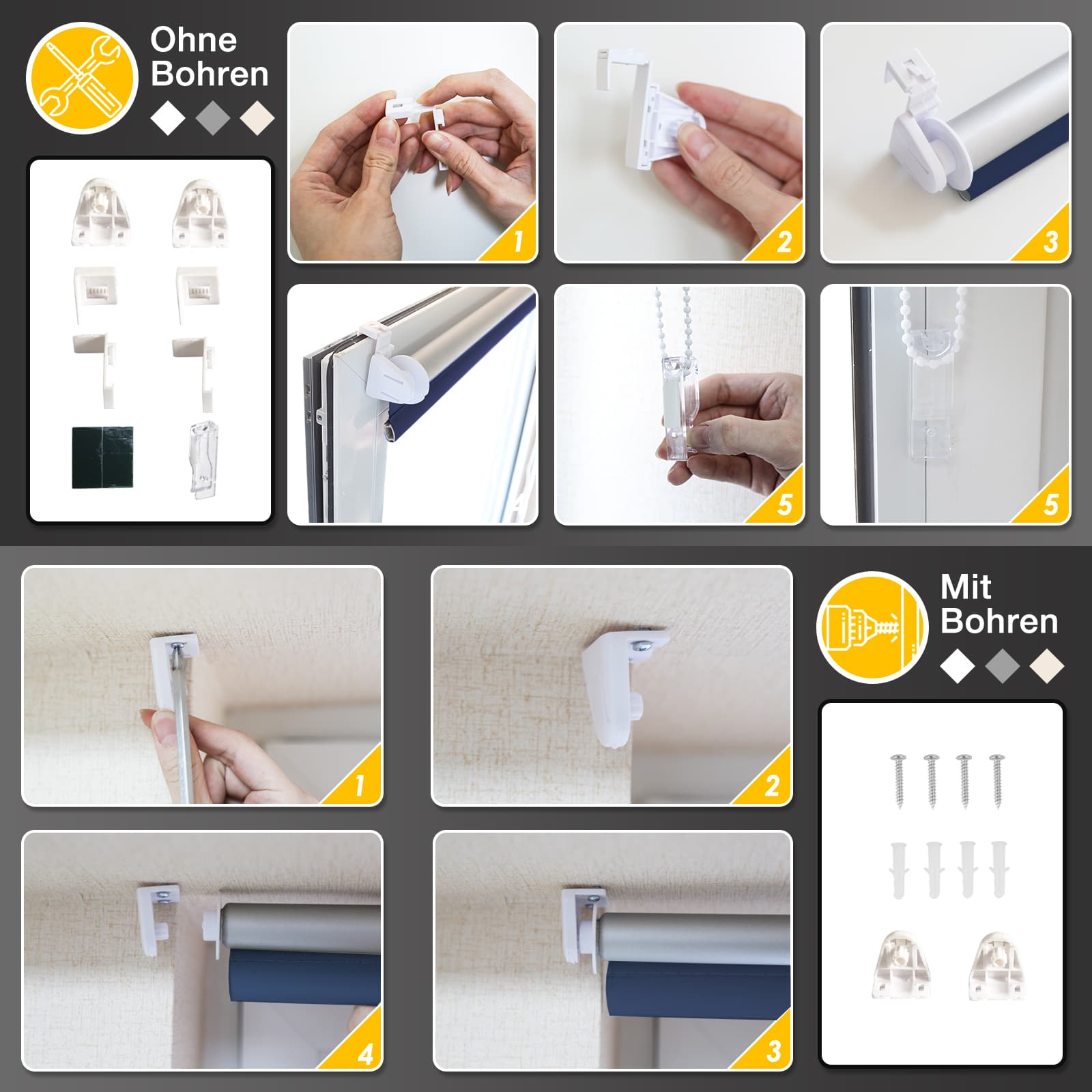 Ohne Bohren

1

2

3

4

5

5

1

2

Mit Bohren

4

3