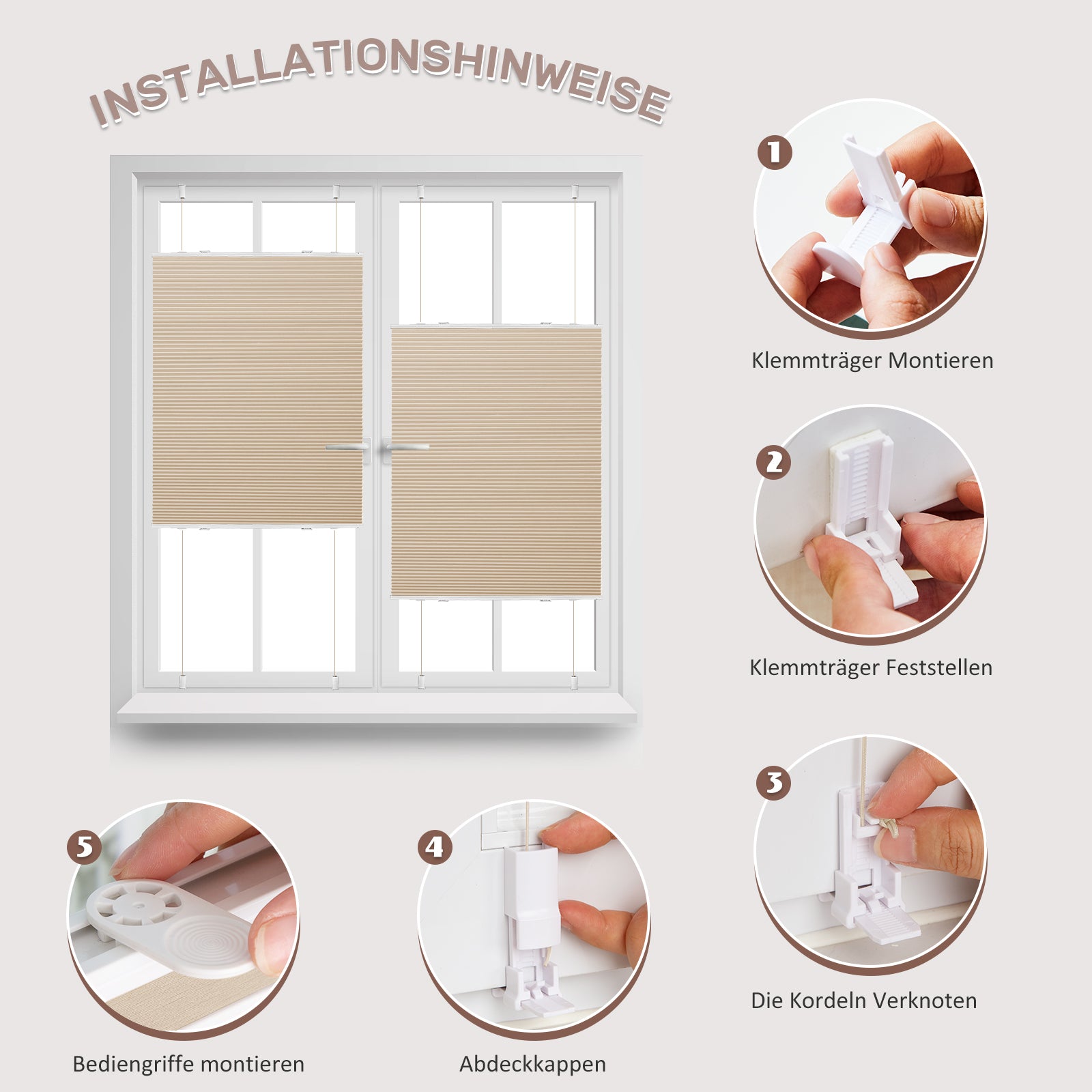 INSTALLATIONSHINWEISE

1
Klemmträger Montieren

2
Klemmträger Feststellen

3
Die Kordeln Verknoten

4
Abdeckkappen

5
Bediengriffe montieren