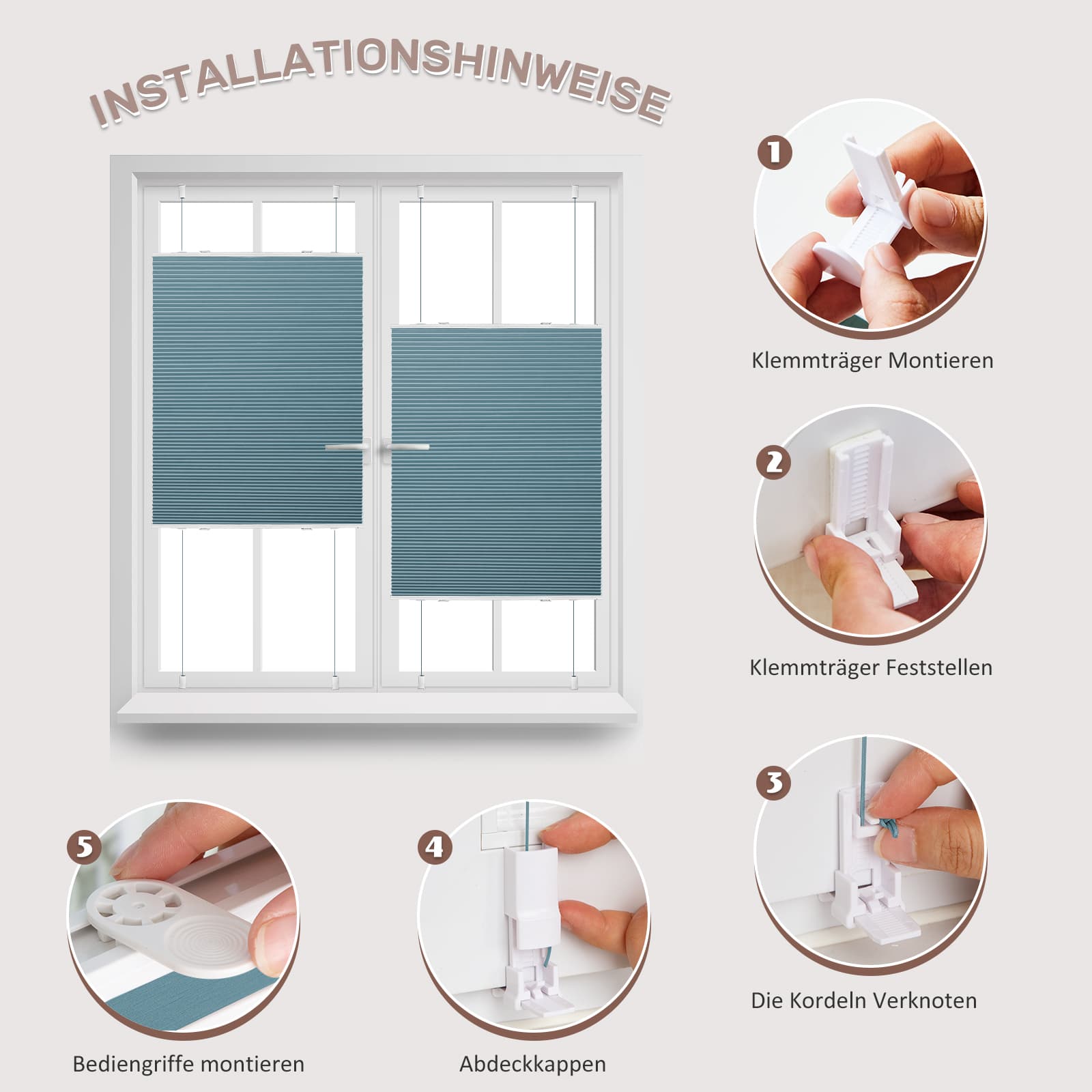 INSTALLATIONSHINWEISE

1
Klemmträger Montieren

2
Klemmträger Feststellen

3
Die Kordeln Verknoten

4
Abdeckkappen

5
Bediengriffe montieren