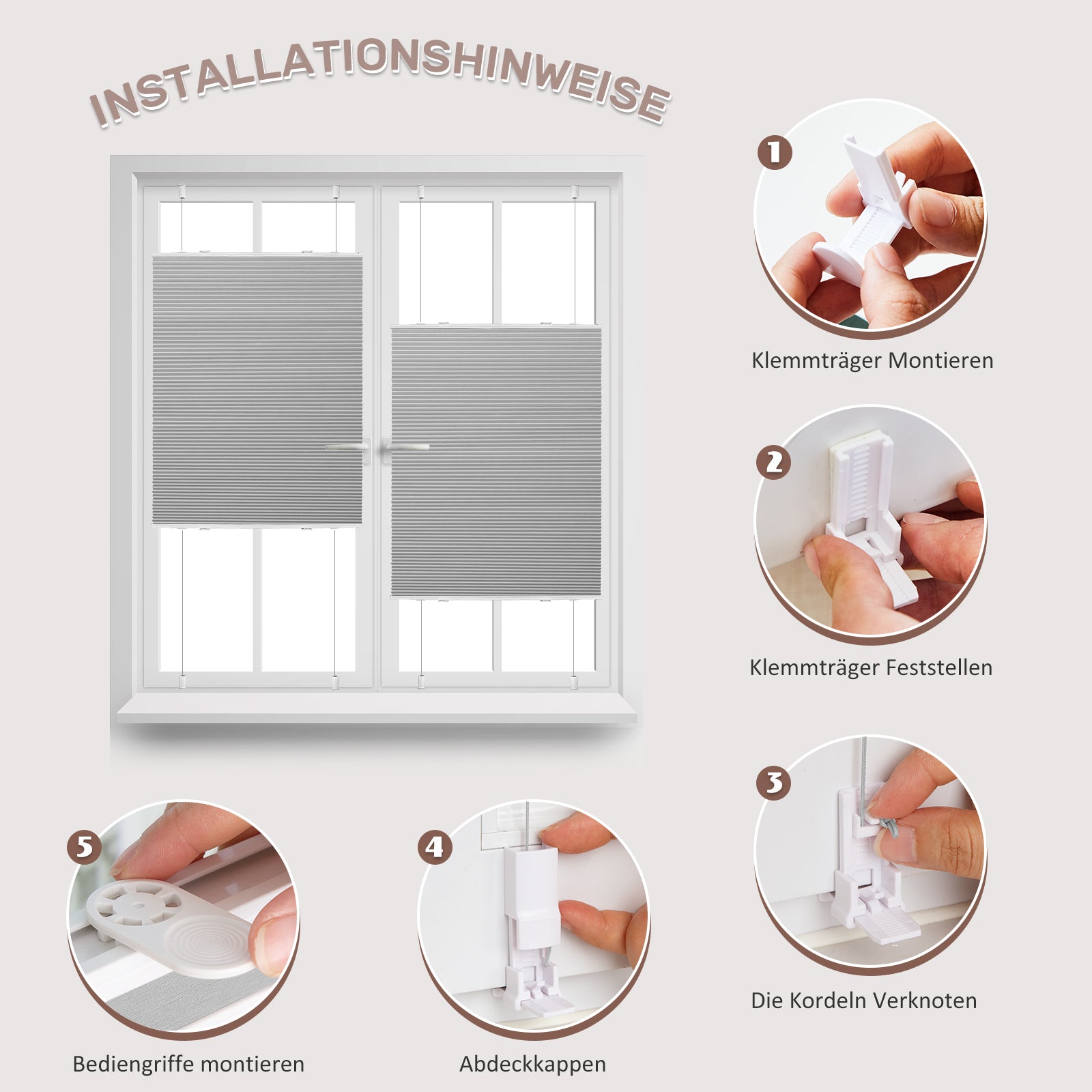 INSTALLATIONSHINWEISE

1
Klemmträger Montieren

2
Klemmträger Feststellen

3
Die Kordeln Verknoten

4
Abdeckkappen

5
Bediengriffe montieren