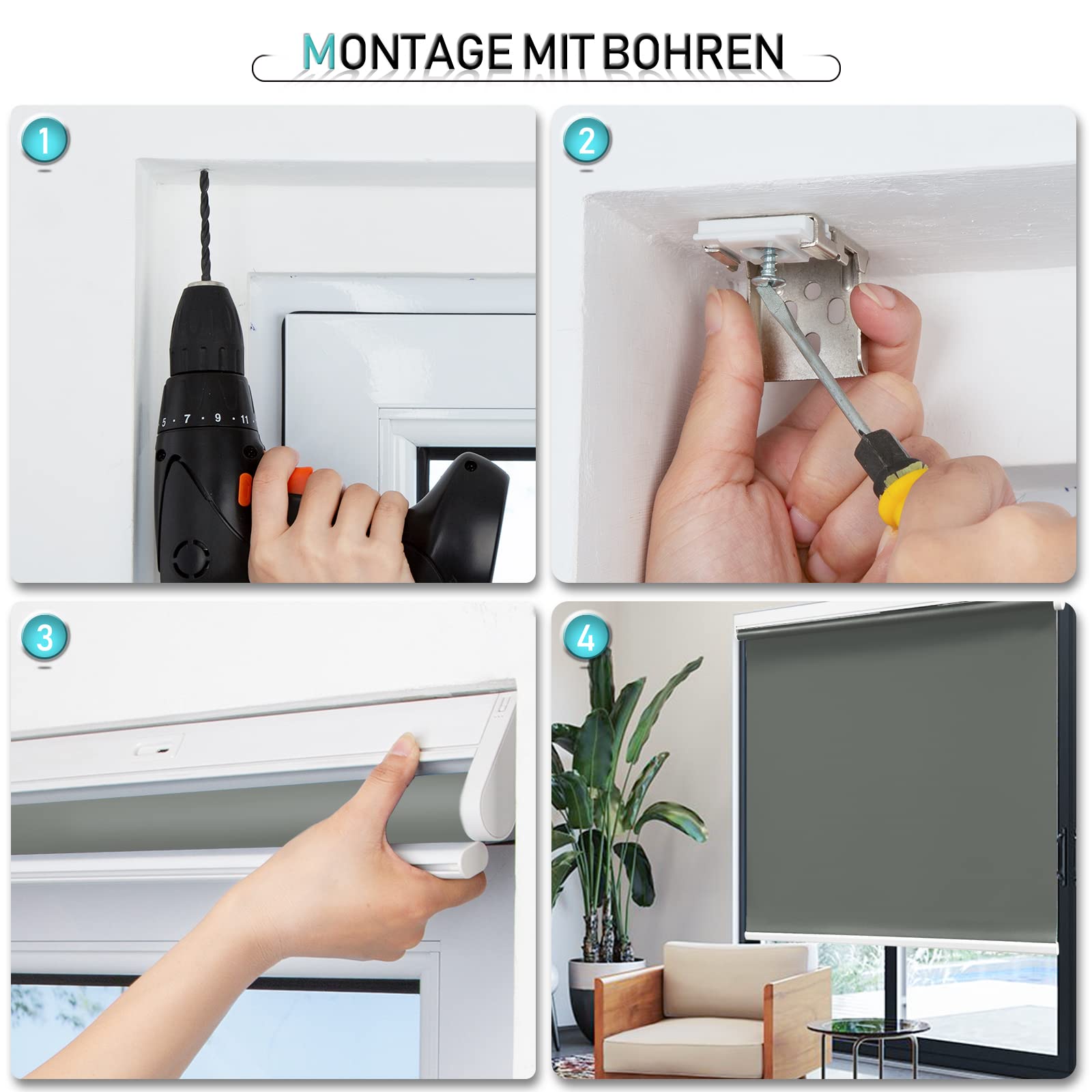 MONTAGE MIT BOHREN

1

5 · 7 · 9 · 11

2

3

4