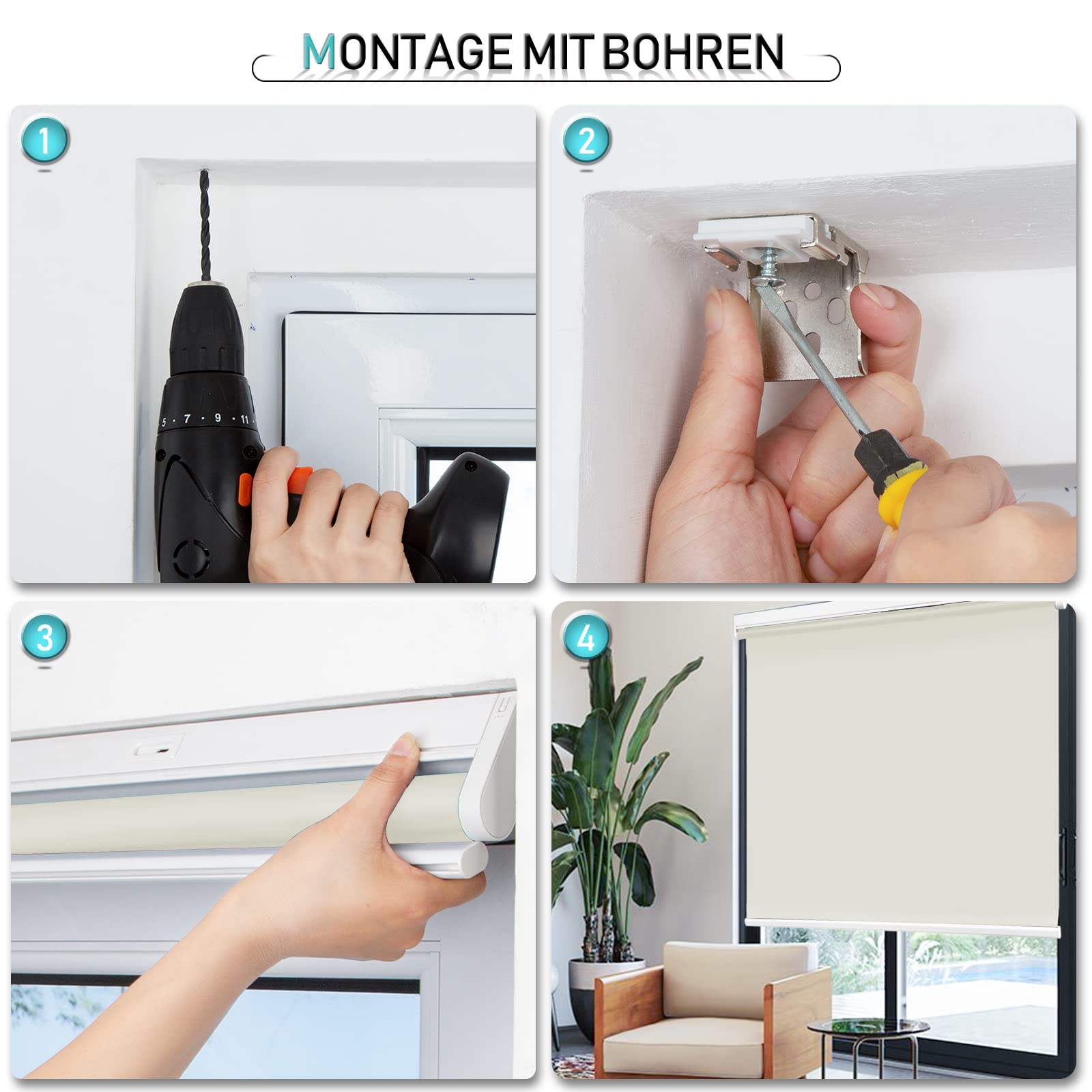 MONTAGE MIT BOHREN

1

5 · 7 · 9 · 11

2

3

4