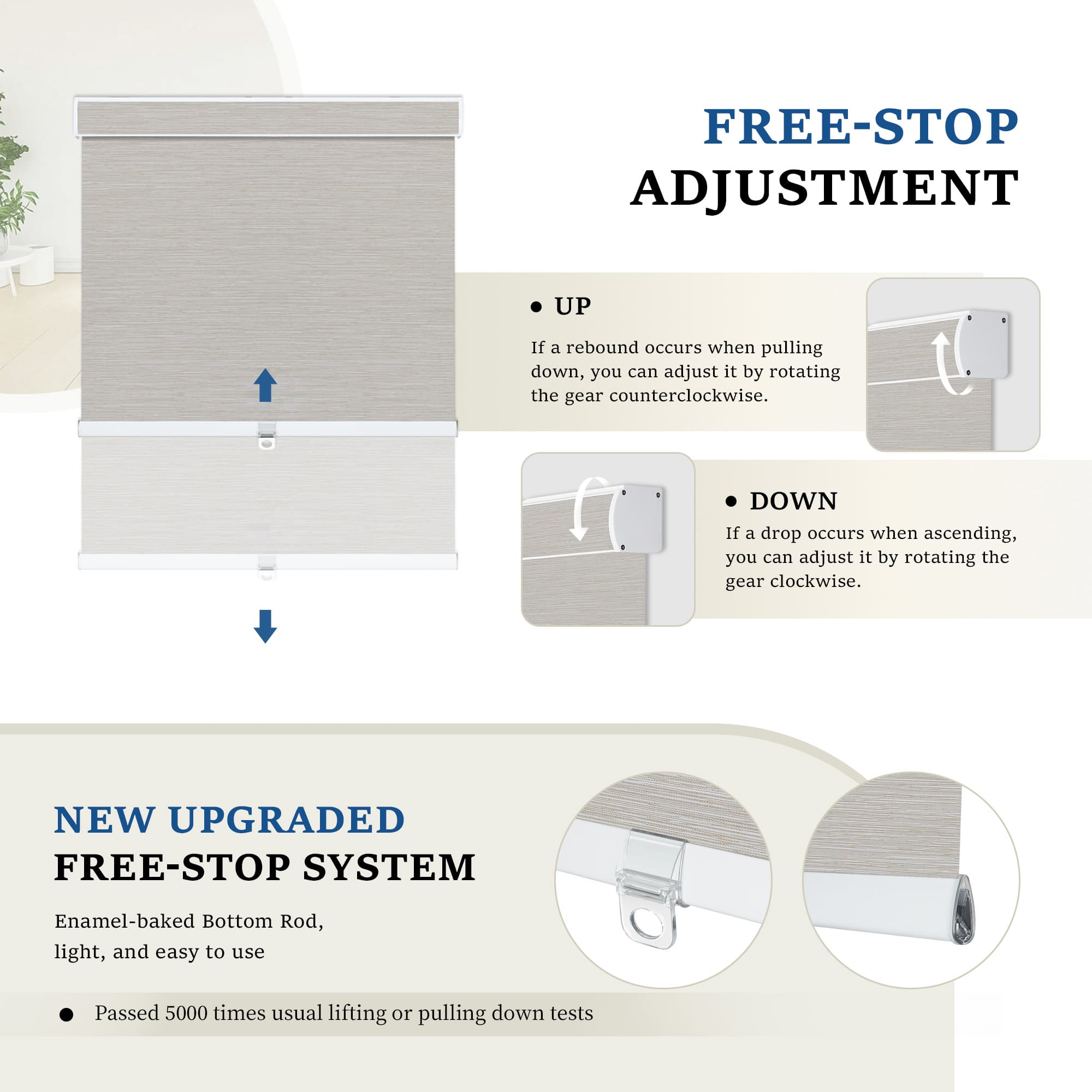 FREE-STOP
ADJUSTMENT

• UP

If a rebound occurs when pulling down, you can adjust it by rotating the gear counterclockwise.

• DOWN

If a drop occurs when ascending, you can adjust it by rotating the gear clockwise.

NEW UPGRADED
FREE-STOP SYSTEM

Enamel-baked Bottom Rod,
light, and easy to use

• Passed 5000 times usual lifting or pulling down tests