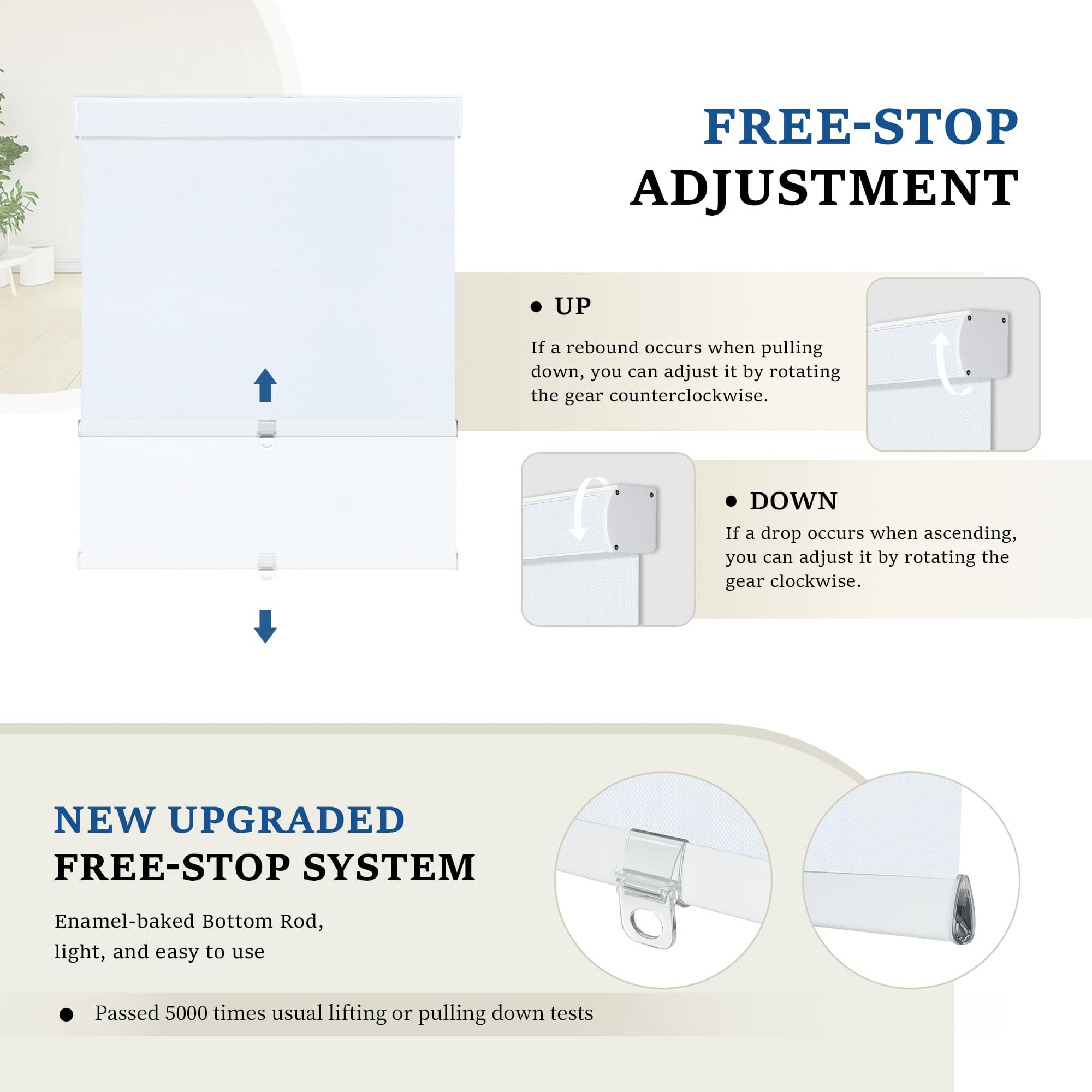 FREE-STOP
ADJUSTMENT

• UP

If a rebound occurs when pulling down, you can adjust it by rotating the gear counterclockwise.

• DOWN

If a drop occurs when ascending, you can adjust it by rotating the gear clockwise.

NEW UPGRADED
FREE-STOP SYSTEM

Enamel-baked Bottom Rod, light, and easy to use

• Passed 5000 times usual lifting or pulling down tests