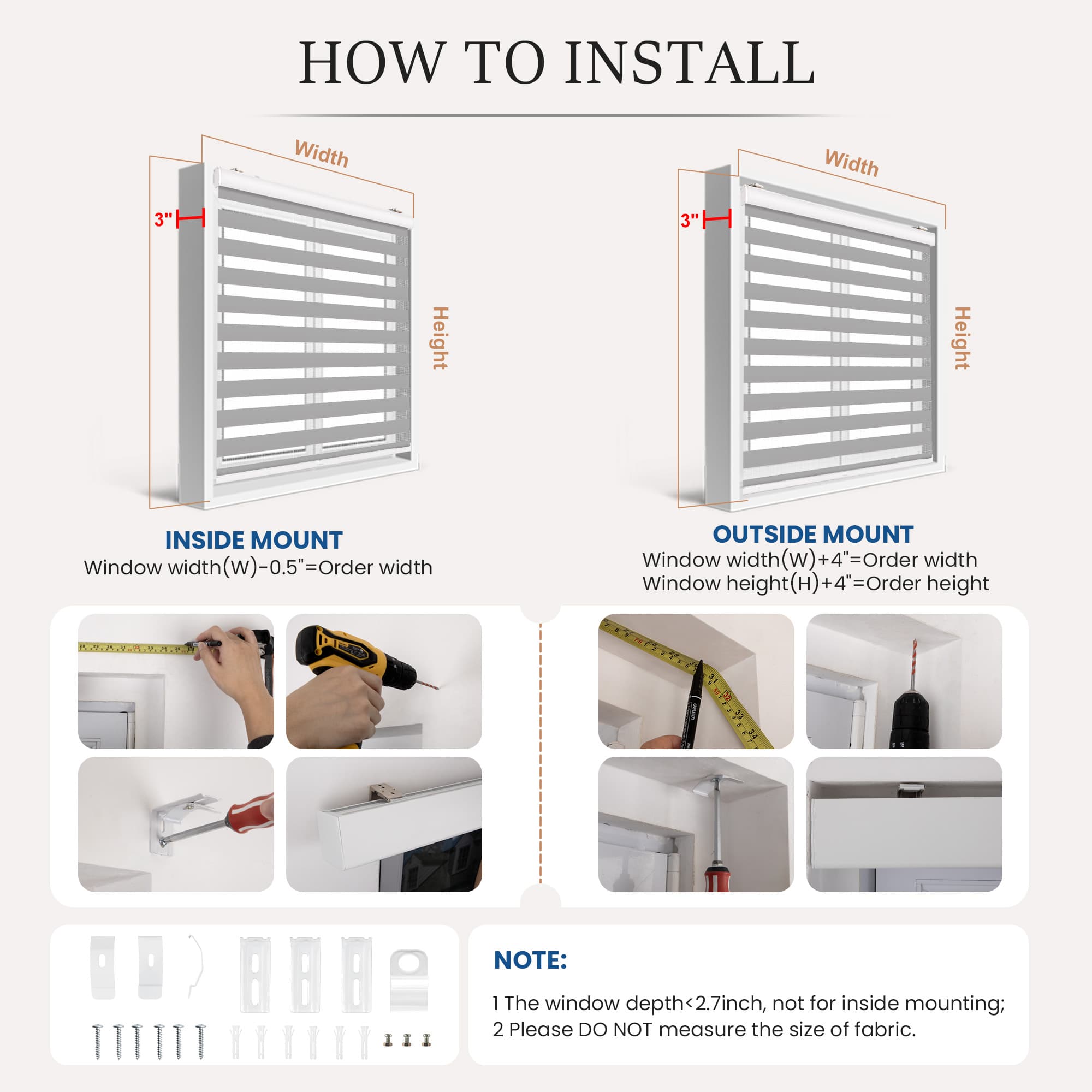 HOW TO INSTALL

Width

3"

Height

INSIDE MOUNT
Window width(W)-0.5"=Order width

Width

3"

Height

OUTSIDE MOUNT
Window width(W)+4"=Order width
Window height(H)+4"=Order height

NOTE:

1 The window depth<2.7inch, not for inside mounting;
2 Please DO NOT measure the size of fabric.