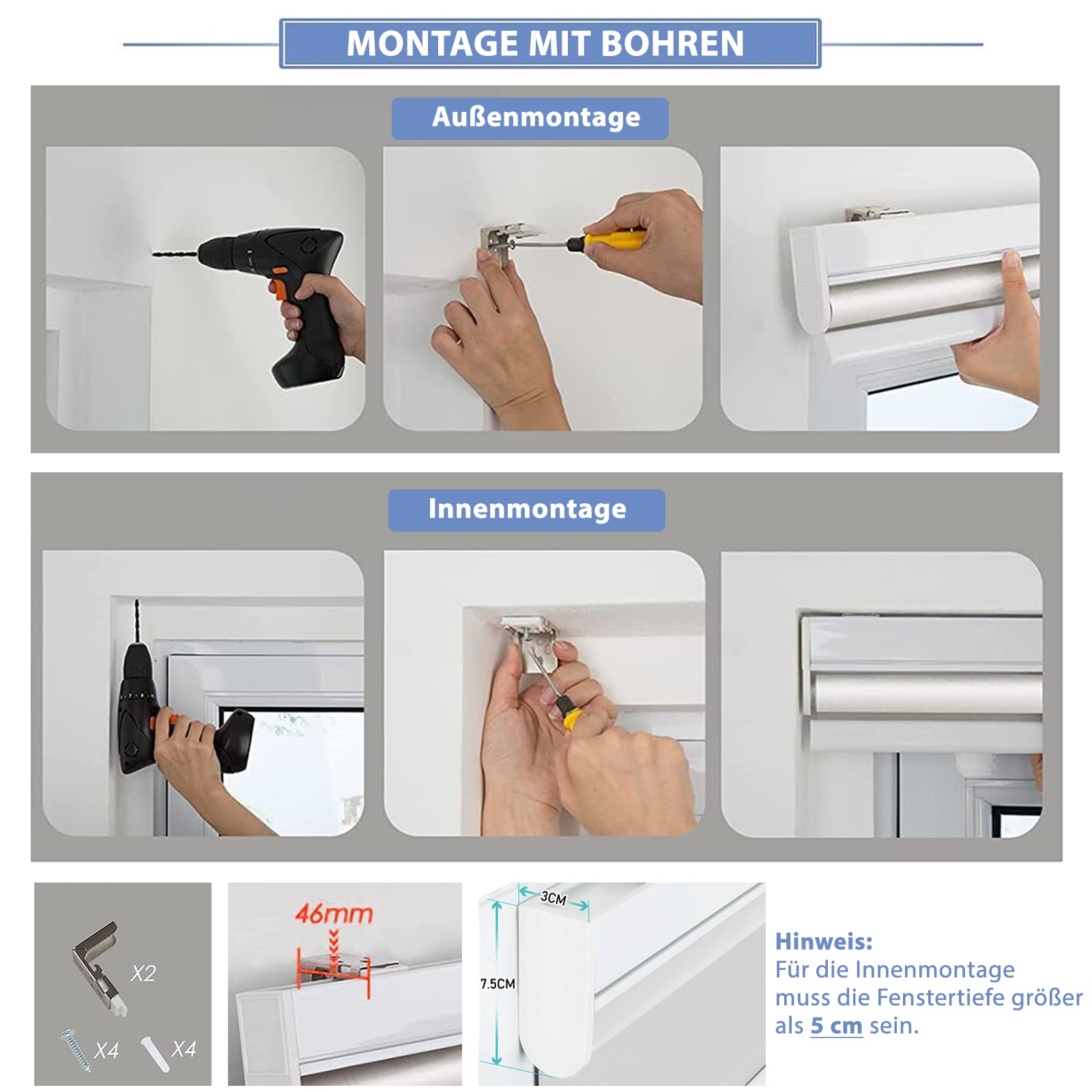 MONTAGE MIT BOHREN

Außenmontage

Innenmontage

X2

X4

X4

46mm

3CM

7.5CM

Hinweis:
Für die Innenmontage muss die Fenstertiefe größer als 5 cm sein.