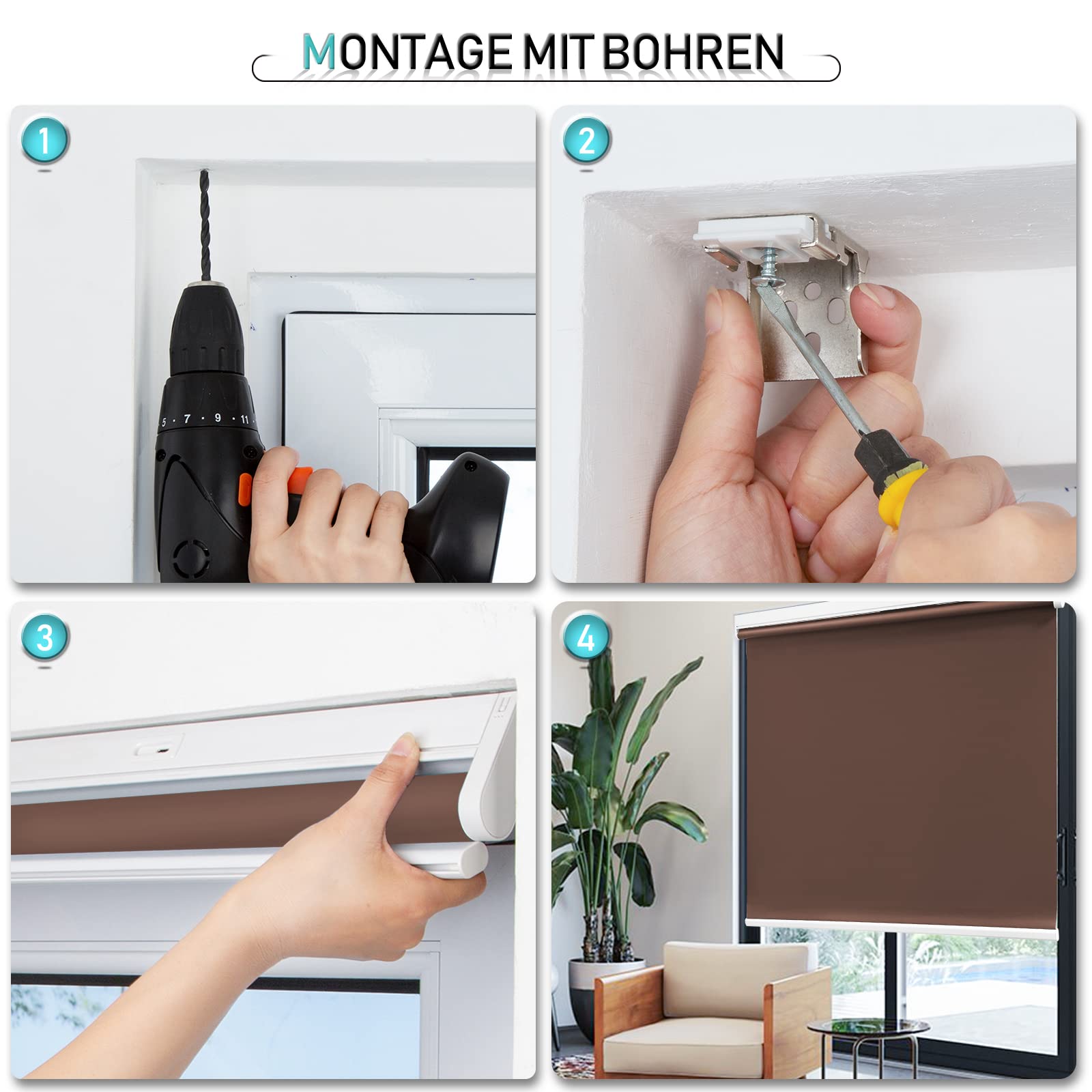 MONTAGE MIT BOHREN

1

5 · 7 · 9 · 11

2

3

4