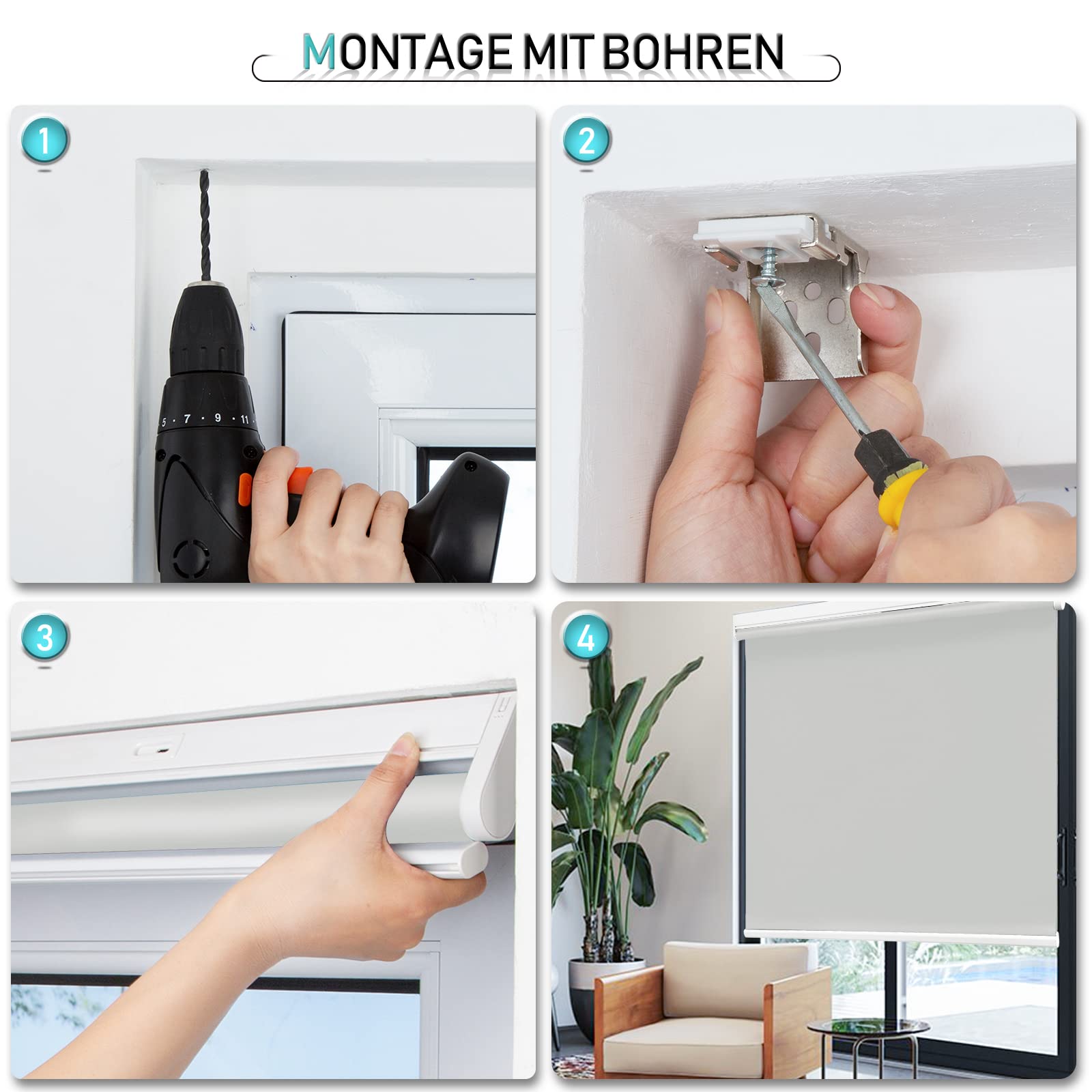 MONTAGE MIT BOHREN

1

5 · 7 · 9 · 11

2

3

4