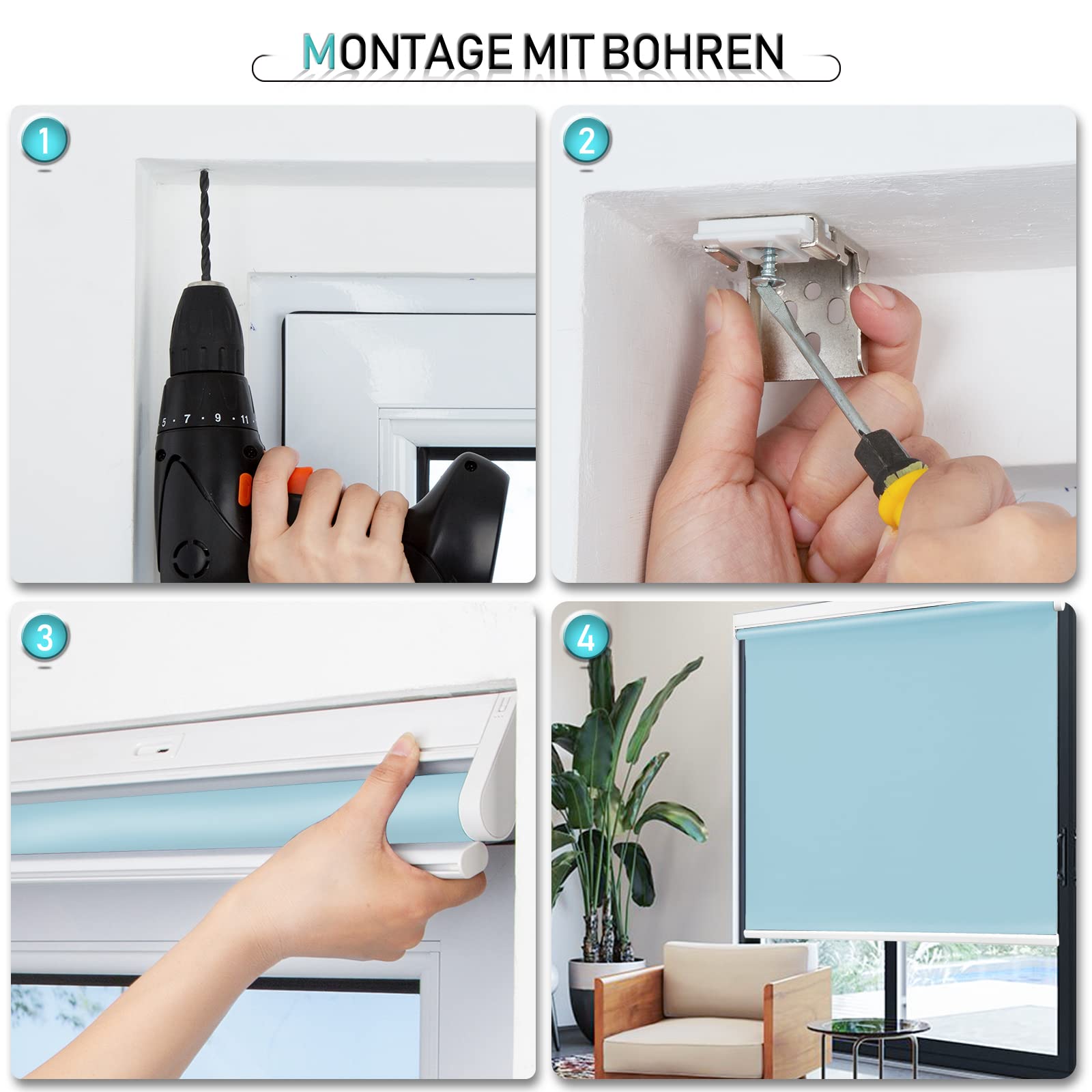 MONTAGE MIT BOHREN

1

5 · 7 · 9 · 11

2

3

4