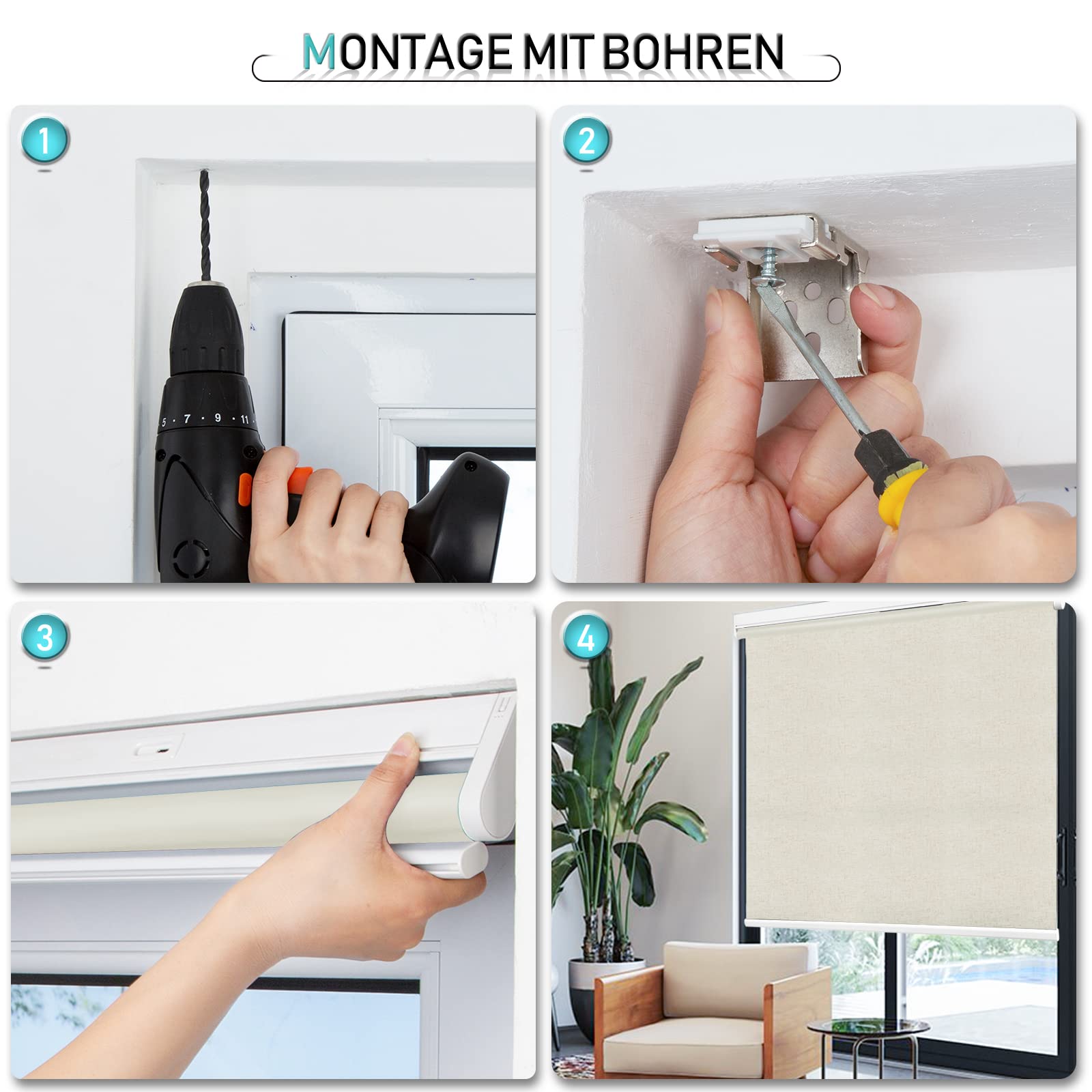 MONTAGE MIT BOHREN

1

5 · 7 · 9 · 11

2

3

4