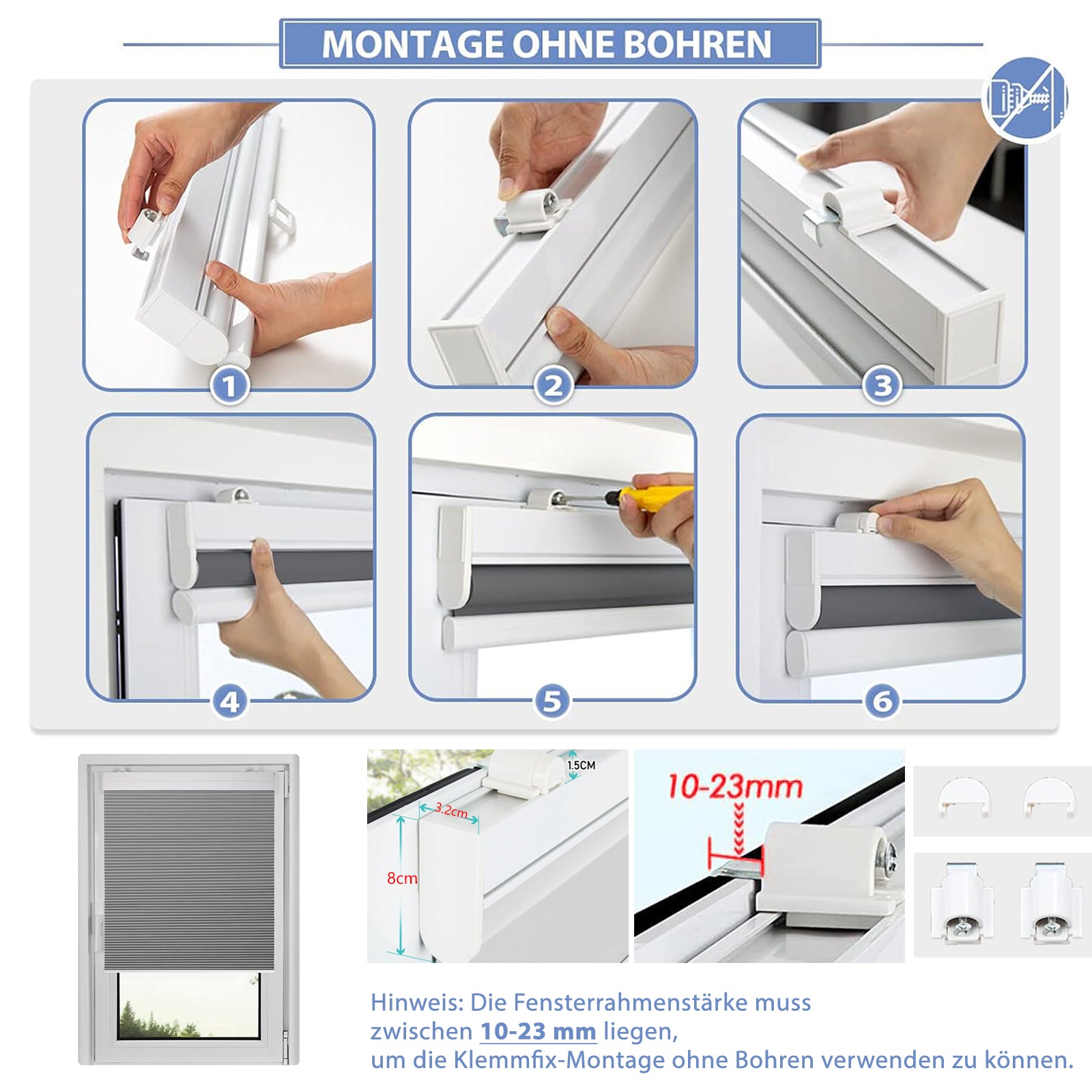 MONTAGE OHNE BOHREN

1

2

3

4

5

6

1.5CM

3.2cm

8cm

10-23mm

Hinweis: Die Fensterrahmenstärke muss zwischen 10-23 mm liegen, um die Klemmfix-Montage ohne Bohren verwenden zu können.