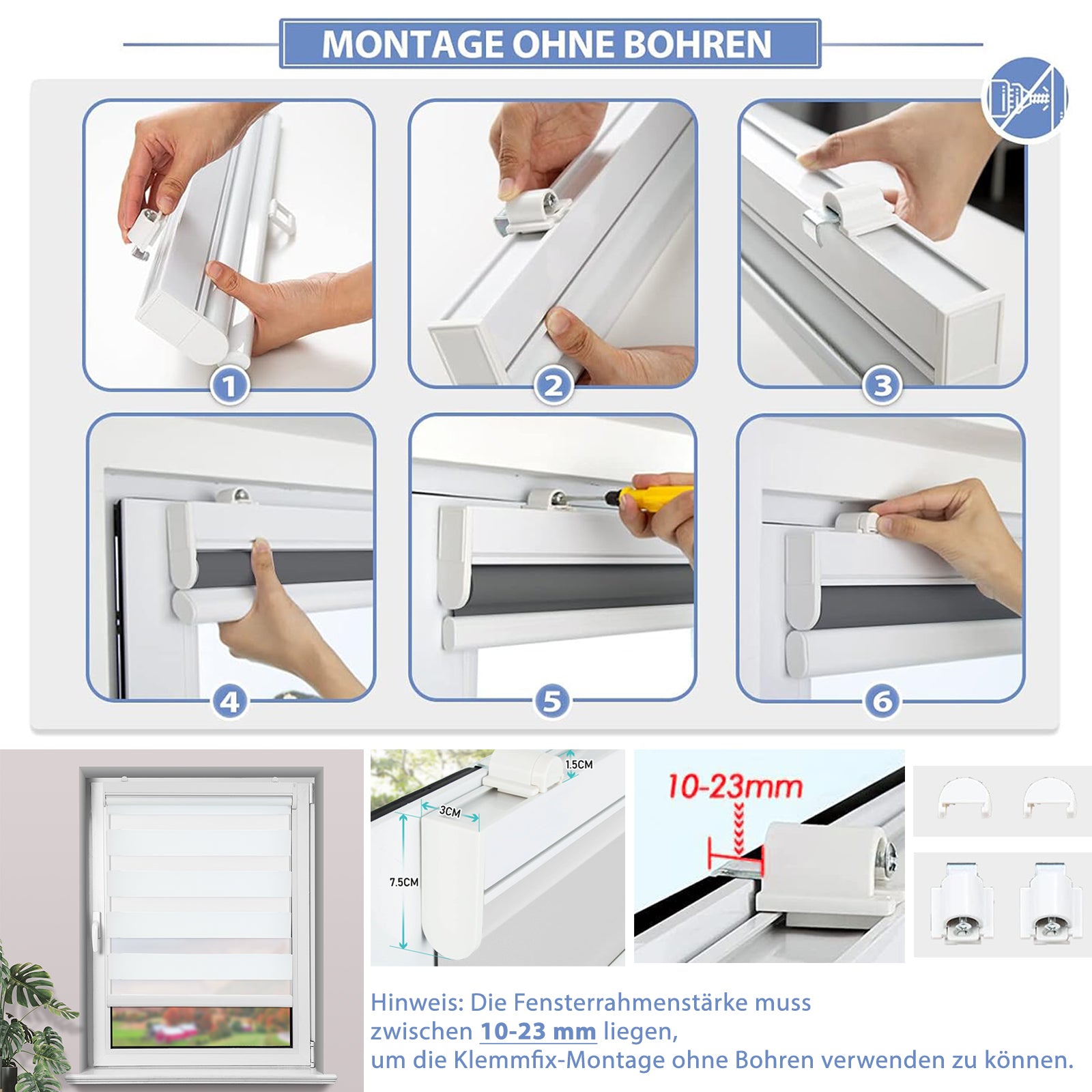 MONTAGE OHNE BOHREN

1

2

3

4

5

6

1.5CM

3CM

7.5CM

10-23mm

Hinweis: Die Fensterrahmenstärke muss zwischen 10-23 mm liegen, um die Klemmfix-Montage ohne Bohren verwenden zu können.