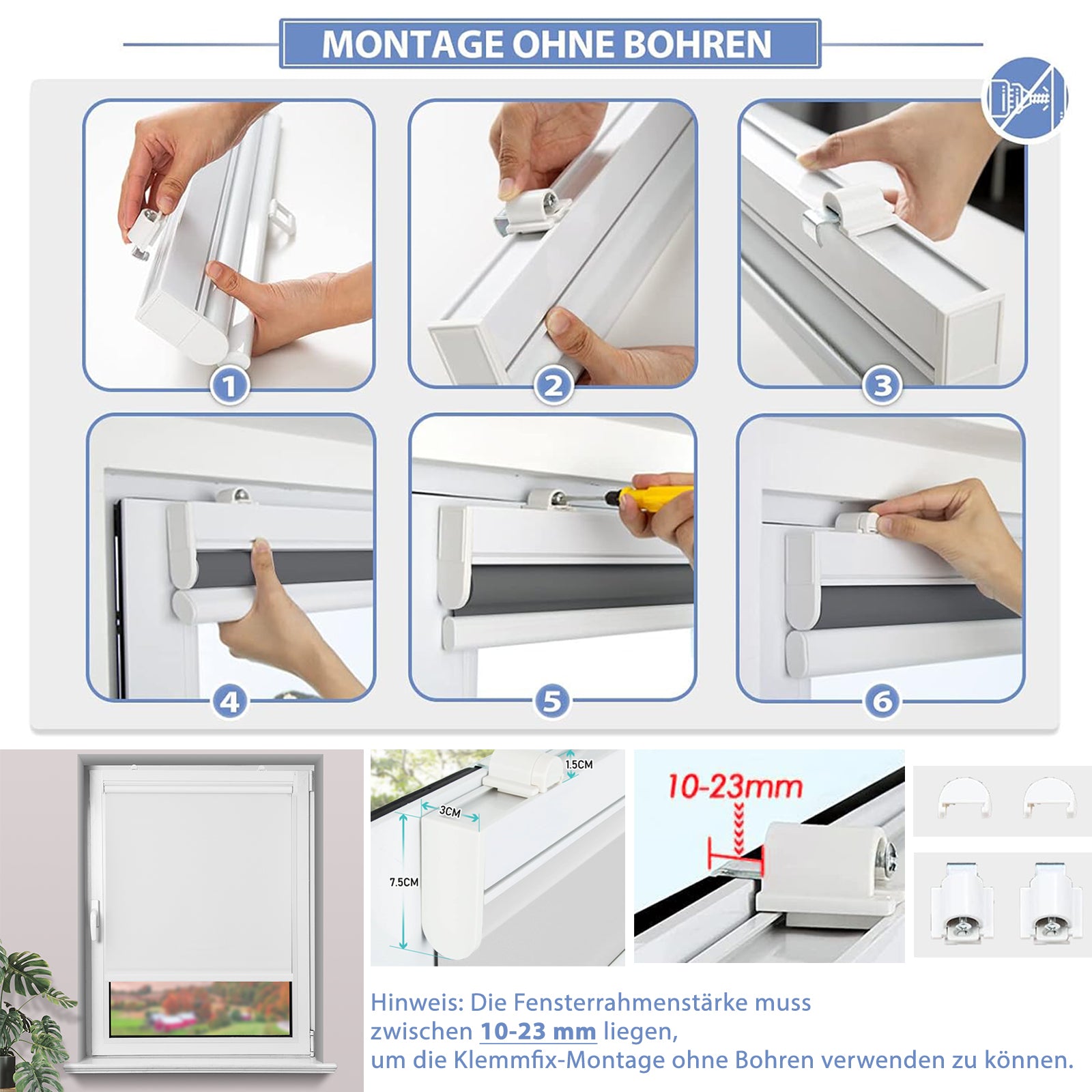 MONTAGE OHNE BOHREN

1

2

3

4

5

6

1.5CM

3CM

7.5CM

10-23mm

Hinweis: Die Fensterrahmenstärke muss zwischen 10-23 mm liegen, um die Klemmfix-Montage ohne Bohren verwenden zu können.