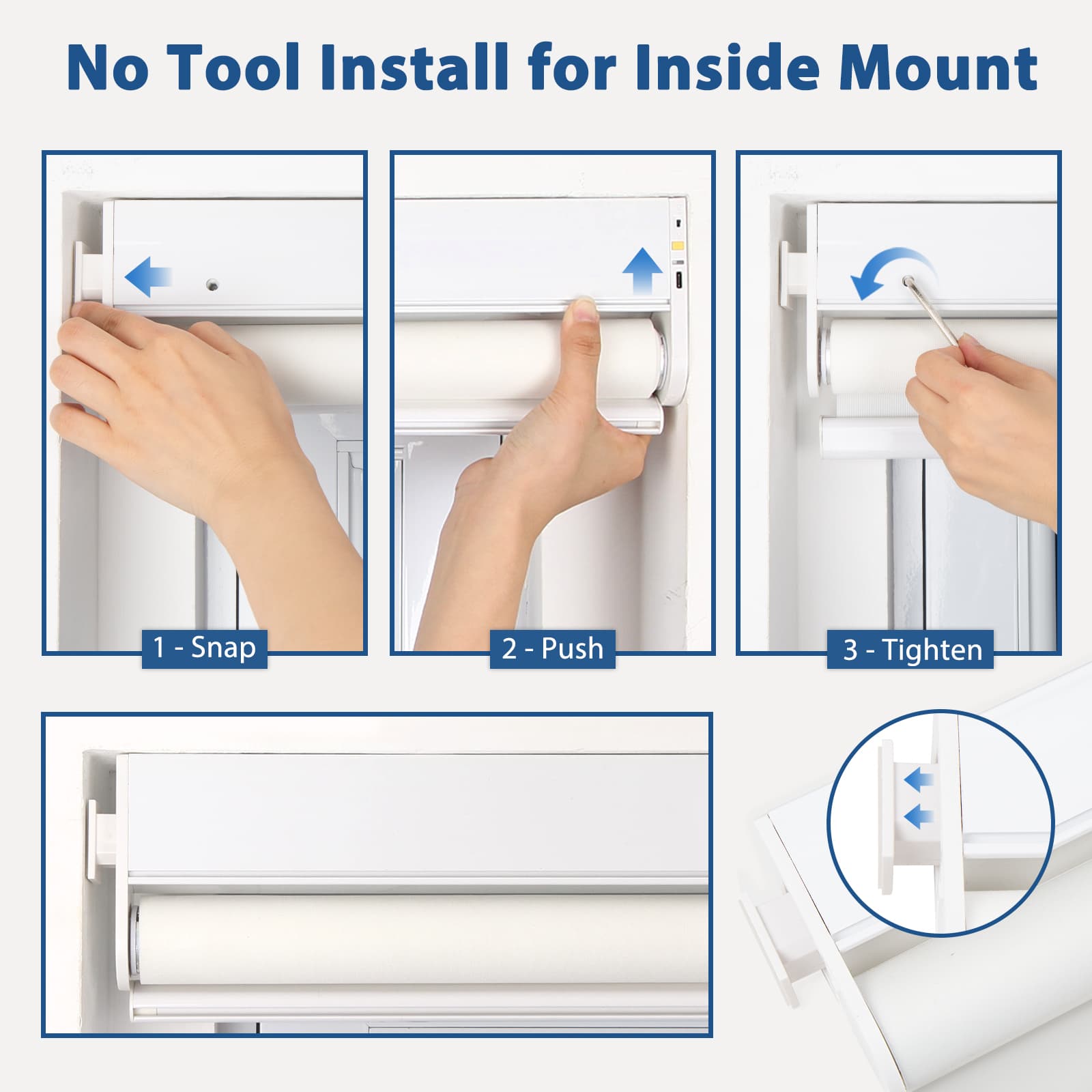 No Tool Install for Inside Mount

1 - Snap

2 - Push

3 - Tighten