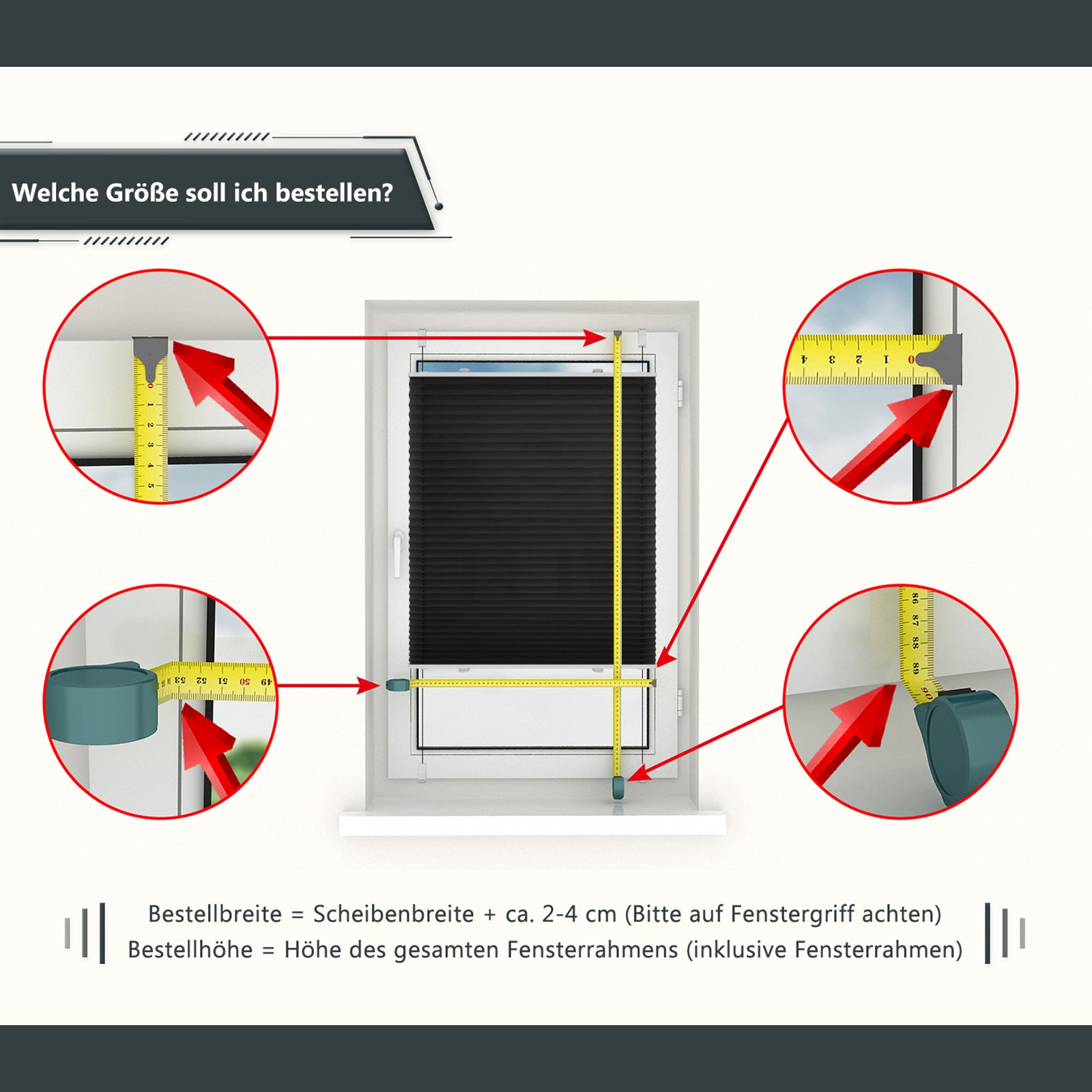 Welche Größe soll ich bestellen?

0 1 2 3 4 5

4 3 2 1 0

53 52 51 50 49

86 87 88 89 90

Bestellbreite = Scheibenbreite + ca. 2-4 cm (Bitte auf Fenstergriff achten)
Bestellhöhe = Höhe des gesamten Fensterrahmens (inklusive Fensterrahmen)