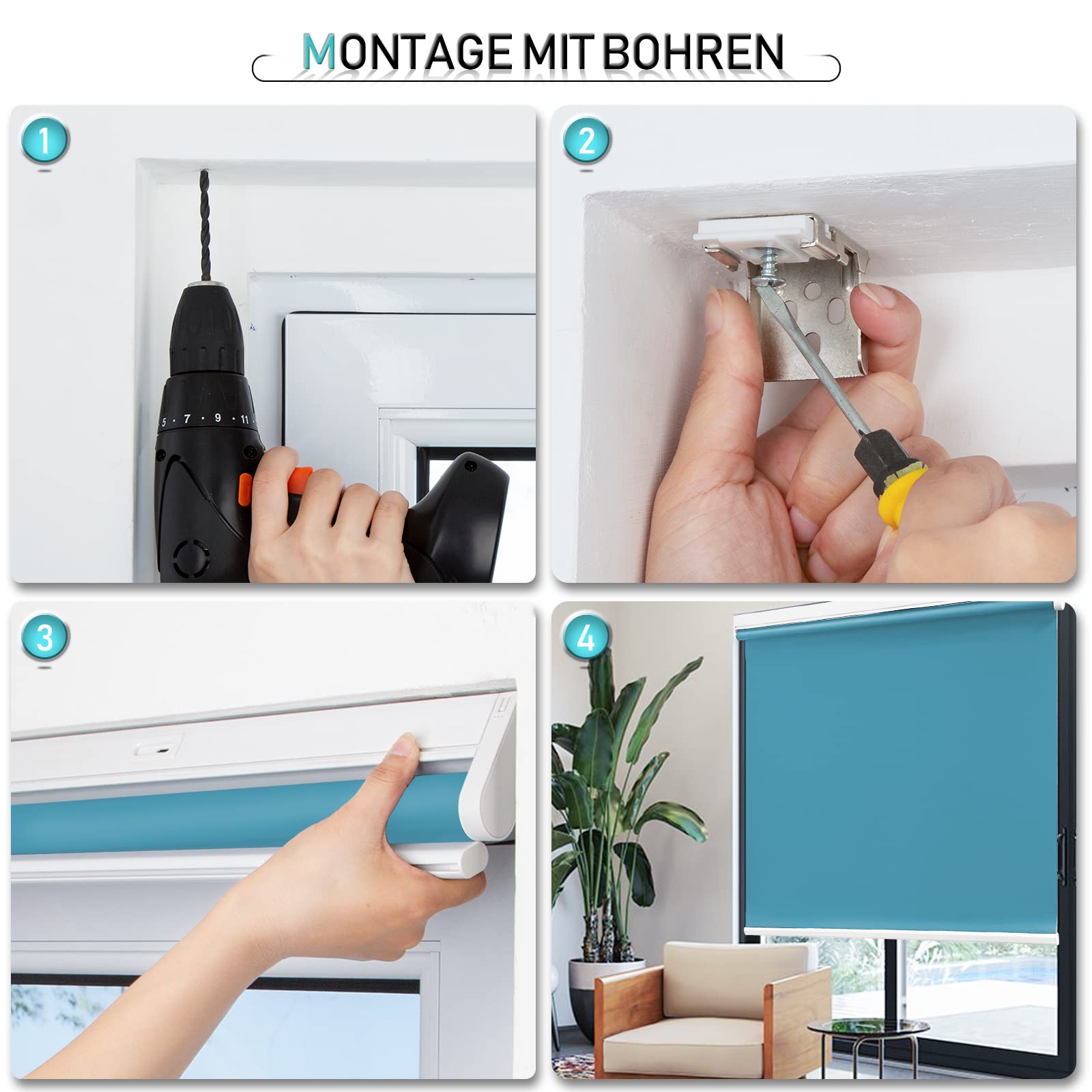 MONTAGE MIT BOHREN

1

5 · 7 · 9 · 11

2

3

4