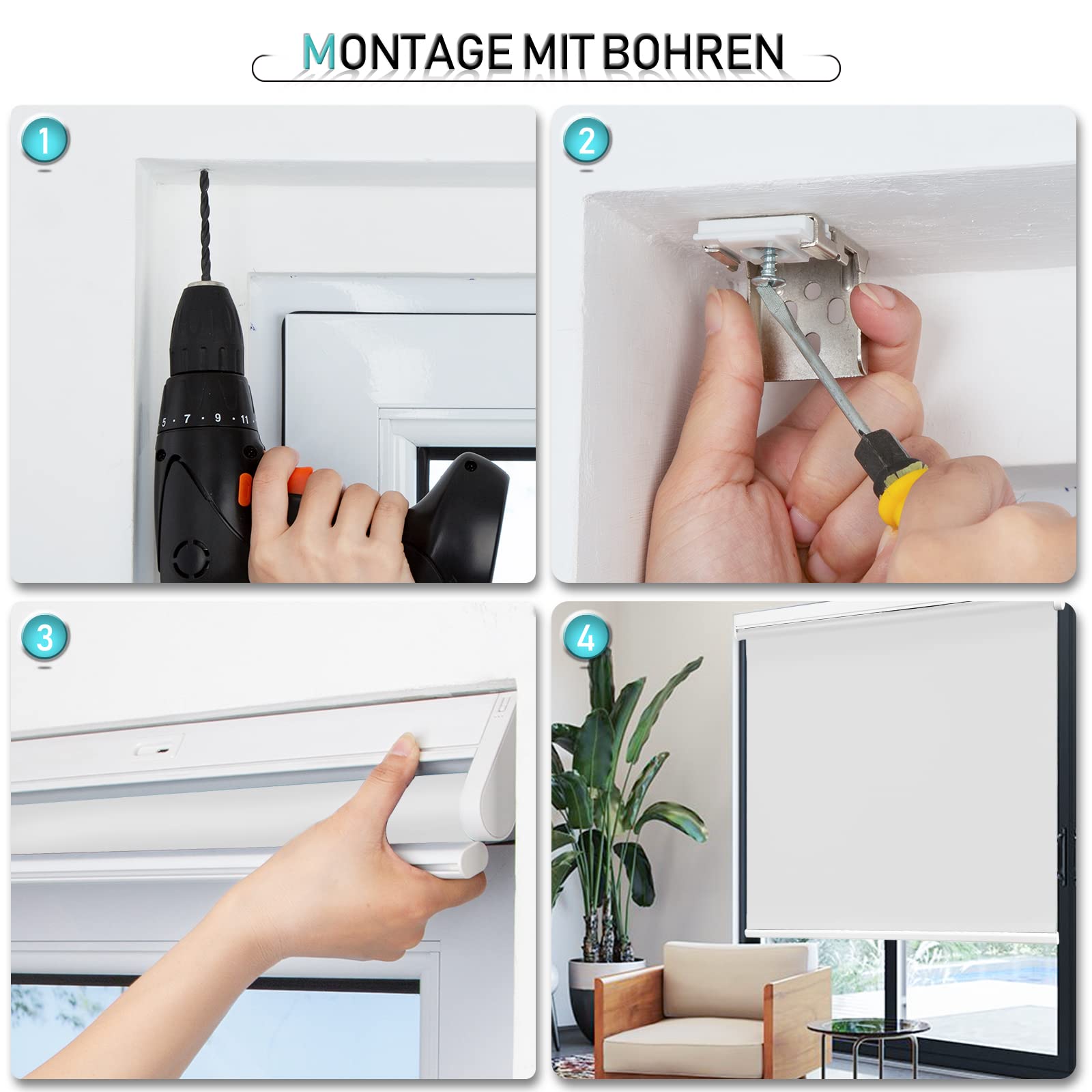 MONTAGE MIT BOHREN

1

5 · 7 · 9 · 11

2

3

4