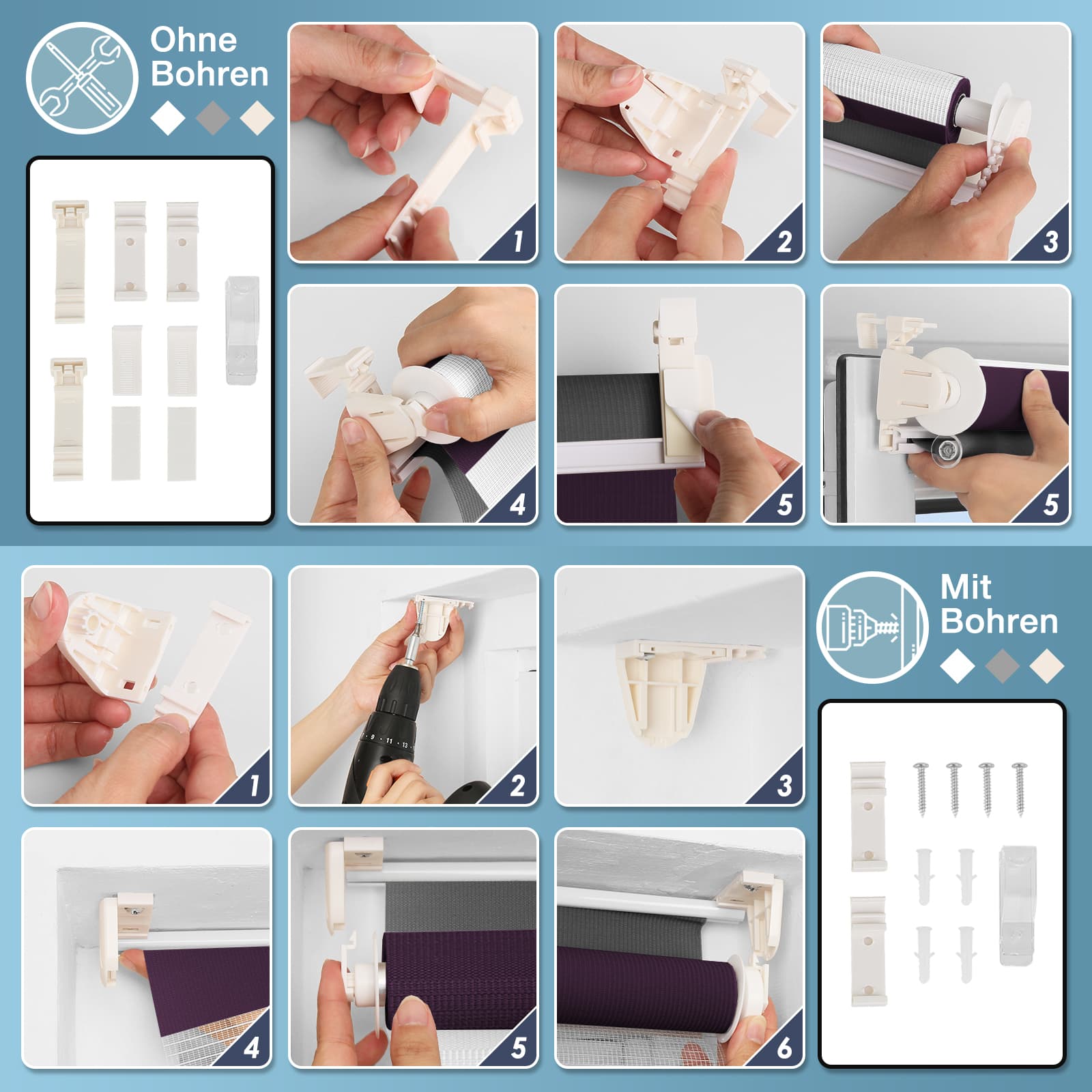 Ohne Bohren

1

2

3

4

5

5

1

2

3

Mit Bohren

4

5

6