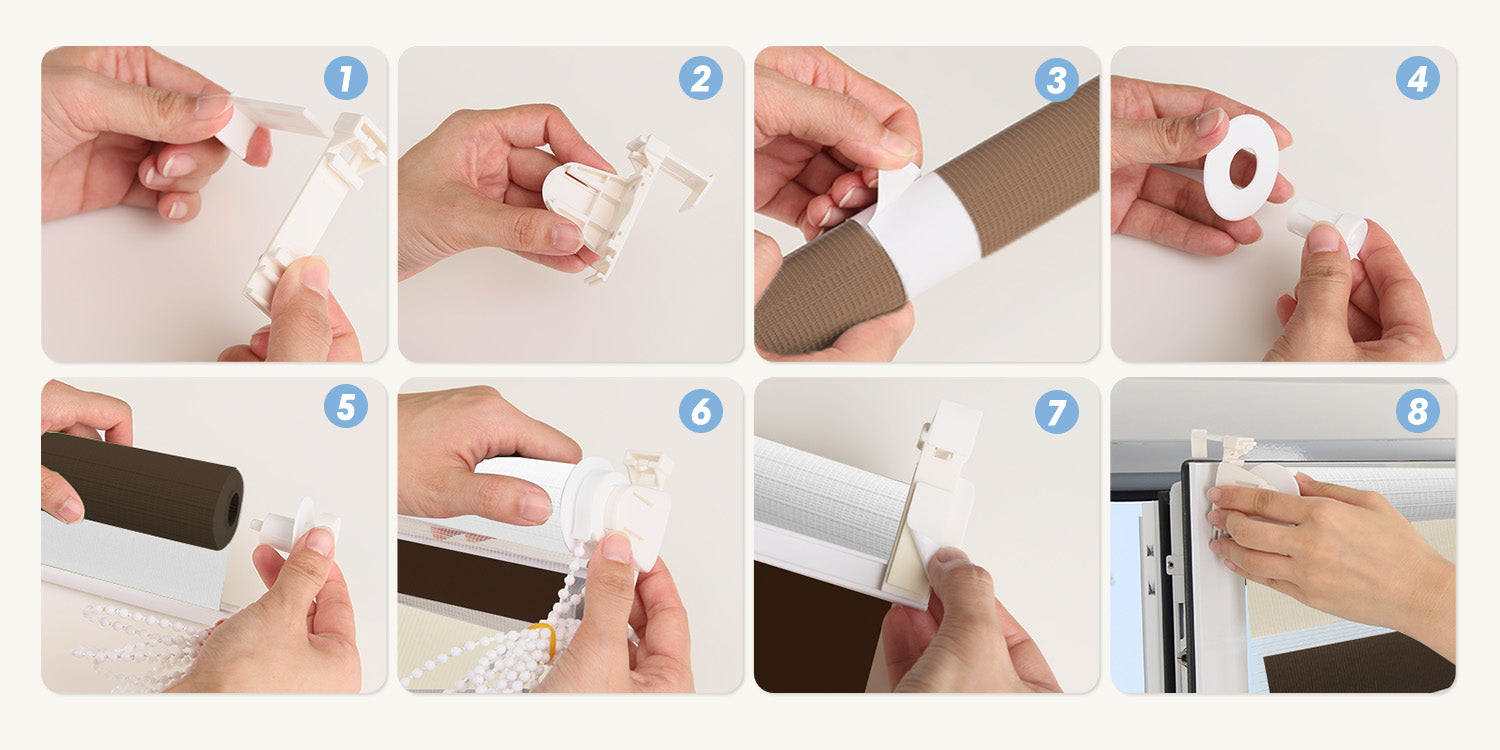 1

2

3

4

5

6

7

8