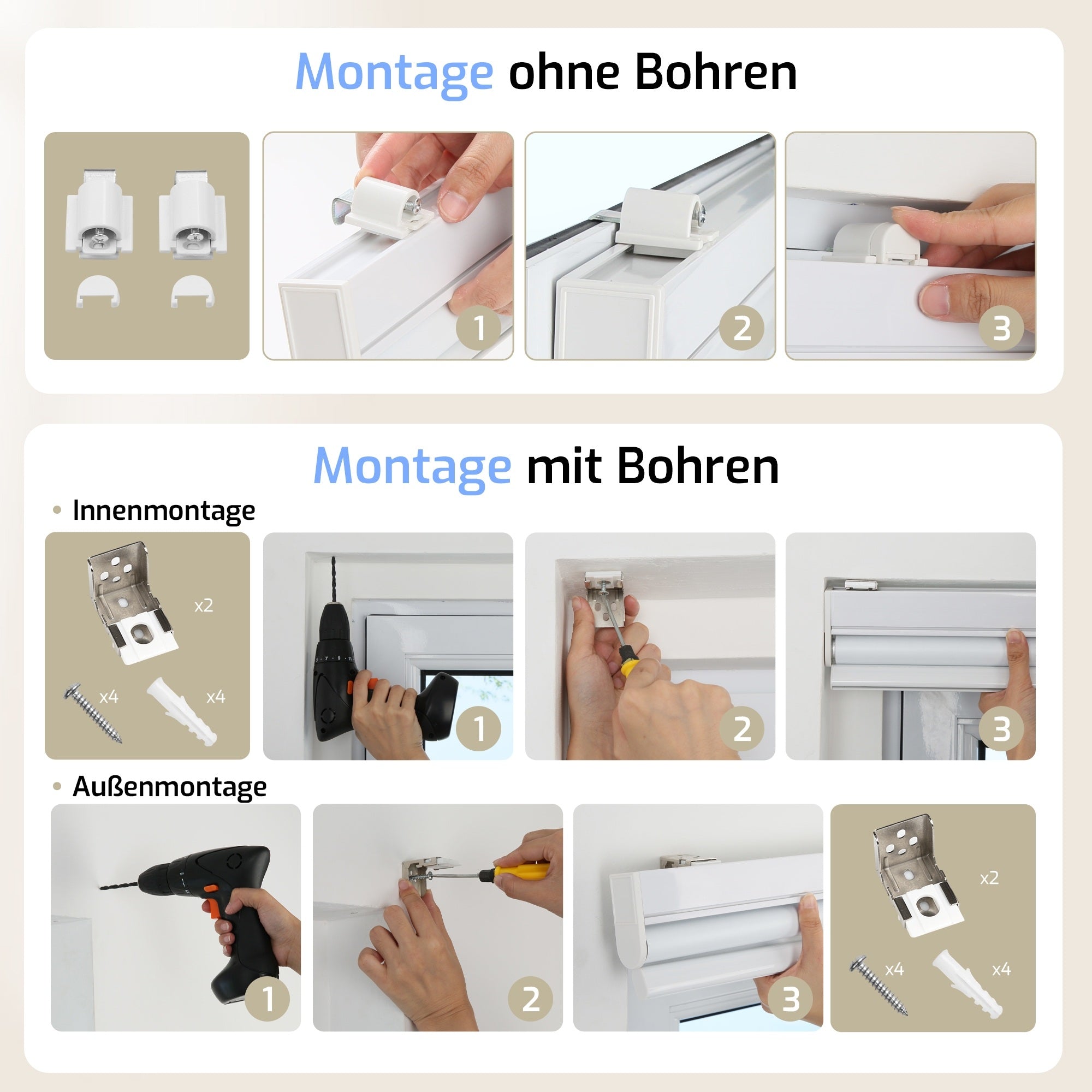 Montage ohne Bohren

1

2

3

Montage mit Bohren

• Innenmontage

x2

x4

x4

1

2

3

• Außenmontage

1

2

3

x2

x4

x4