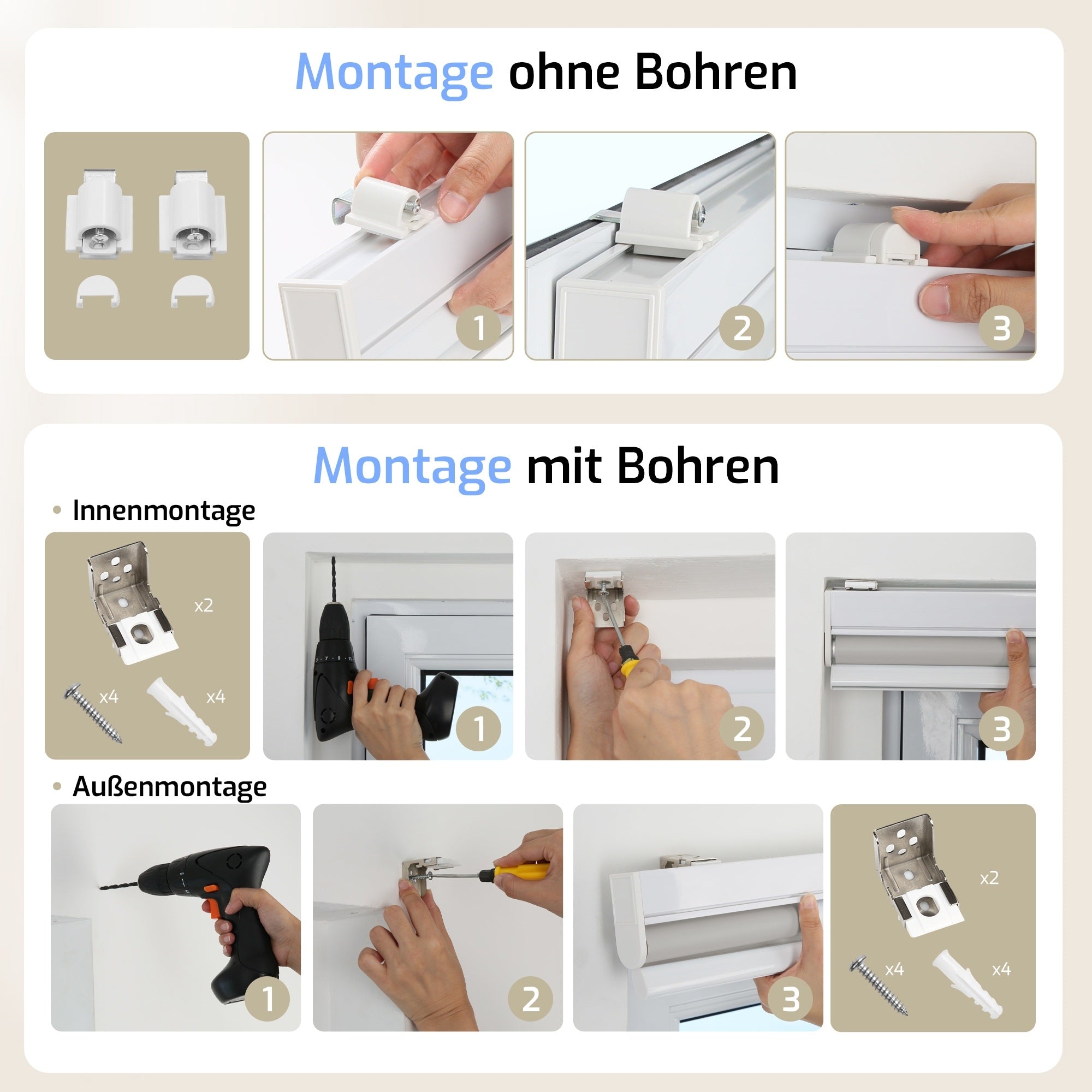 Montage ohne Bohren

1

2

3

Montage mit Bohren

• Innenmontage

x2

x4

x4

1

2

3

• Außenmontage

1

2

3

x2

x4

x4